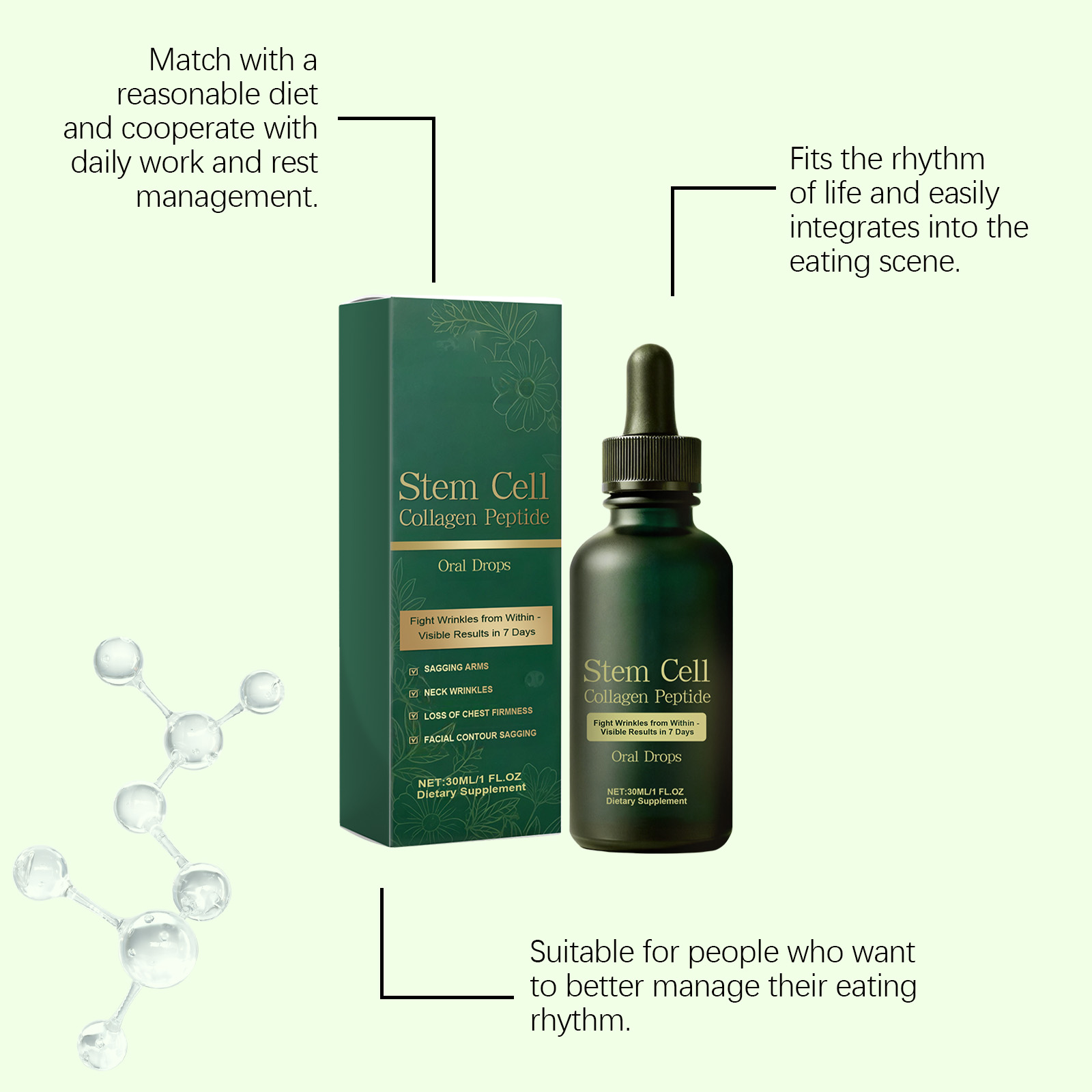 Match with a reasonable diet and cooperate with daily work and rest management.

Fits the rhythm of life and easily integrates into the eating scene.

Stem Cell
Collagen Peptide

Oral Drops

Fight Wrinkles from Within - Visible Results in 7 Days

SAGGING ARMS
NECK WRINKLES
LOSS OF CHEST FIRMNESS
FACIAL CONTOUR SAGGING

NET:30ML/1 FL.OZ
Dietary Supplement

Stem Cell
Collagen Peptide

Fight Wrinkles from Within - Visible Results in 7 Days

Oral Drops

NET:30ML/1 FL.OZ
Dietary Supplement

Suitable for people who want to better manage their eating rhythm.