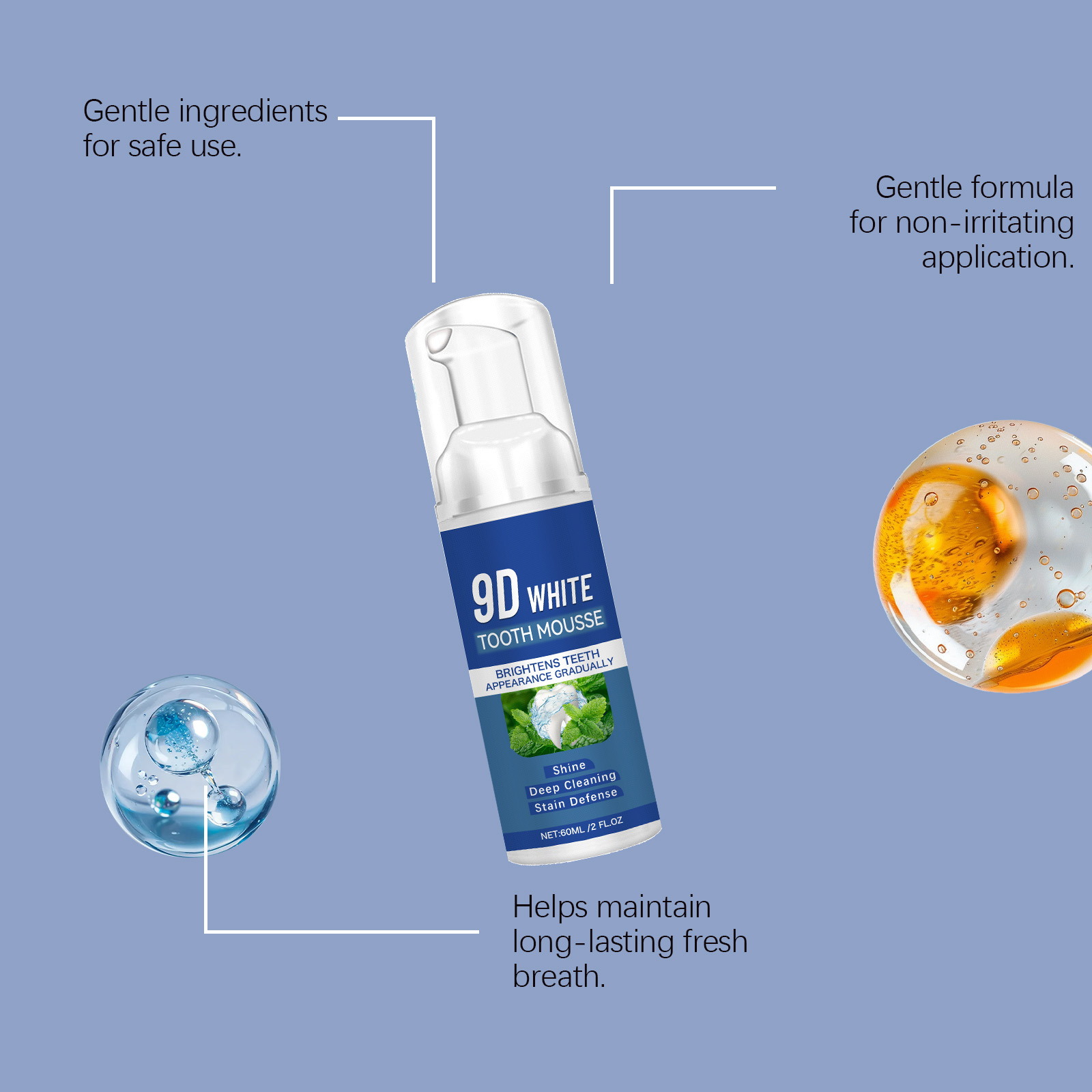 Gentle ingredients for safe use.

Gentle formula for non-irritating application.

9D WHITE
TOOTH MOUSSE
BRIGHTENS TEETH APPEARANCE GRADUALLY
Shine
Deep Cleaning
Stain Defense
NET:60ML /2 FL.OZ

Helps maintain long-lasting fresh breath.