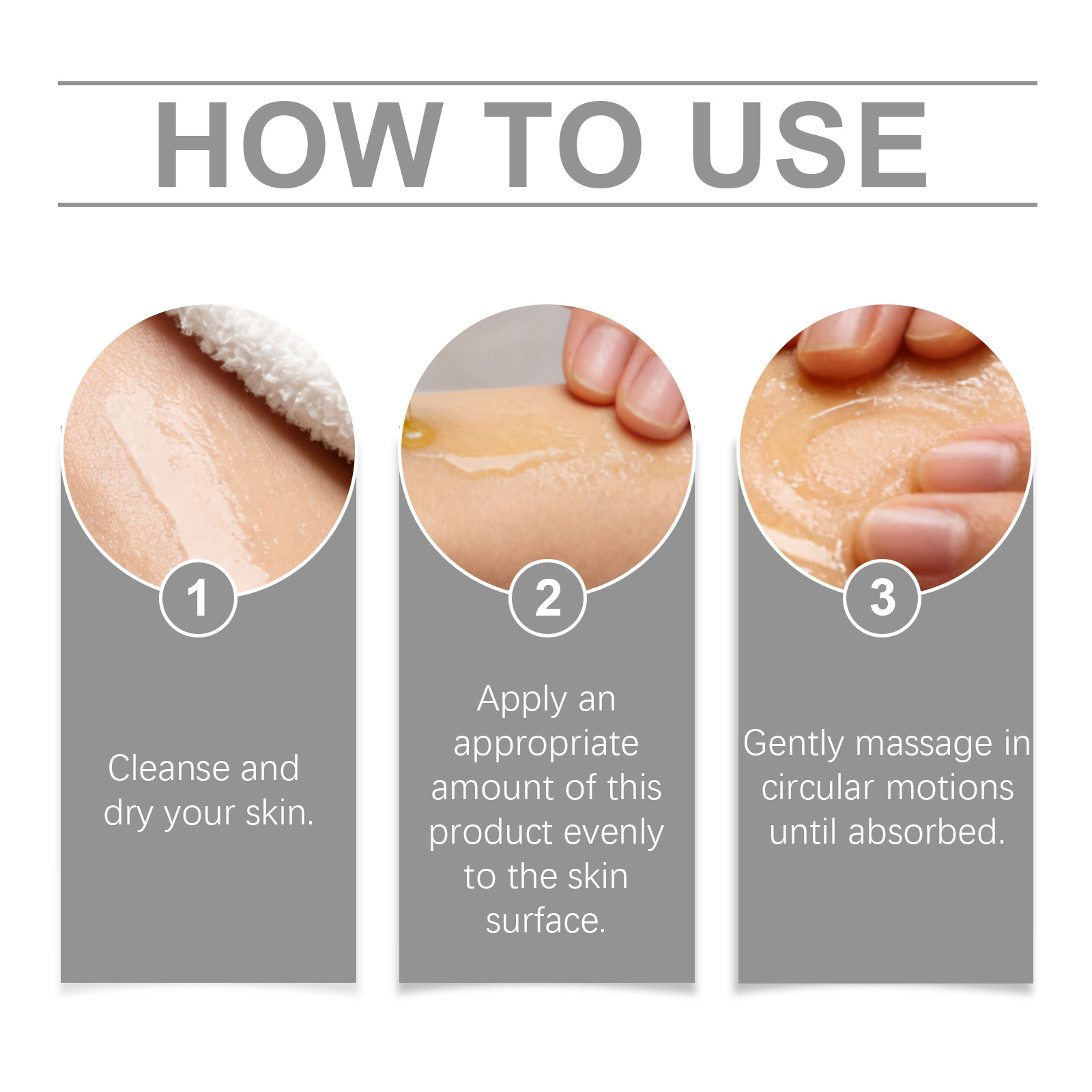 HOW TO USE

1

Cleanse and dry your skin.

2

Apply an appropriate amount of this product evenly to the skin surface.

3

Gently massage in circular motions until absorbed.