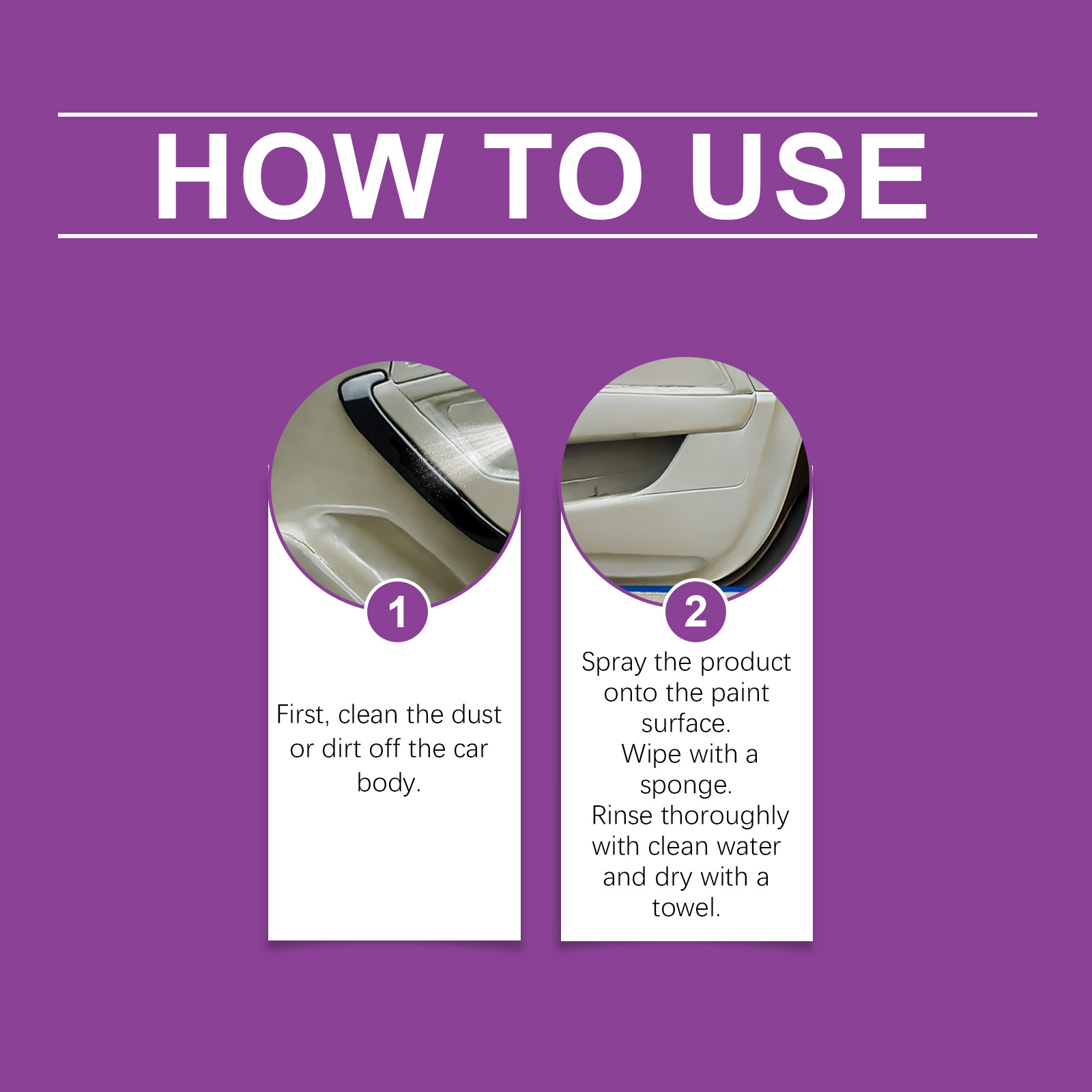 HOW TO USE

1

First, clean the dust or dirt off the car body.

2

Spray the product onto the paint surface.
Wipe with a sponge.
Rinse thoroughly with clean water and dry with a towel.