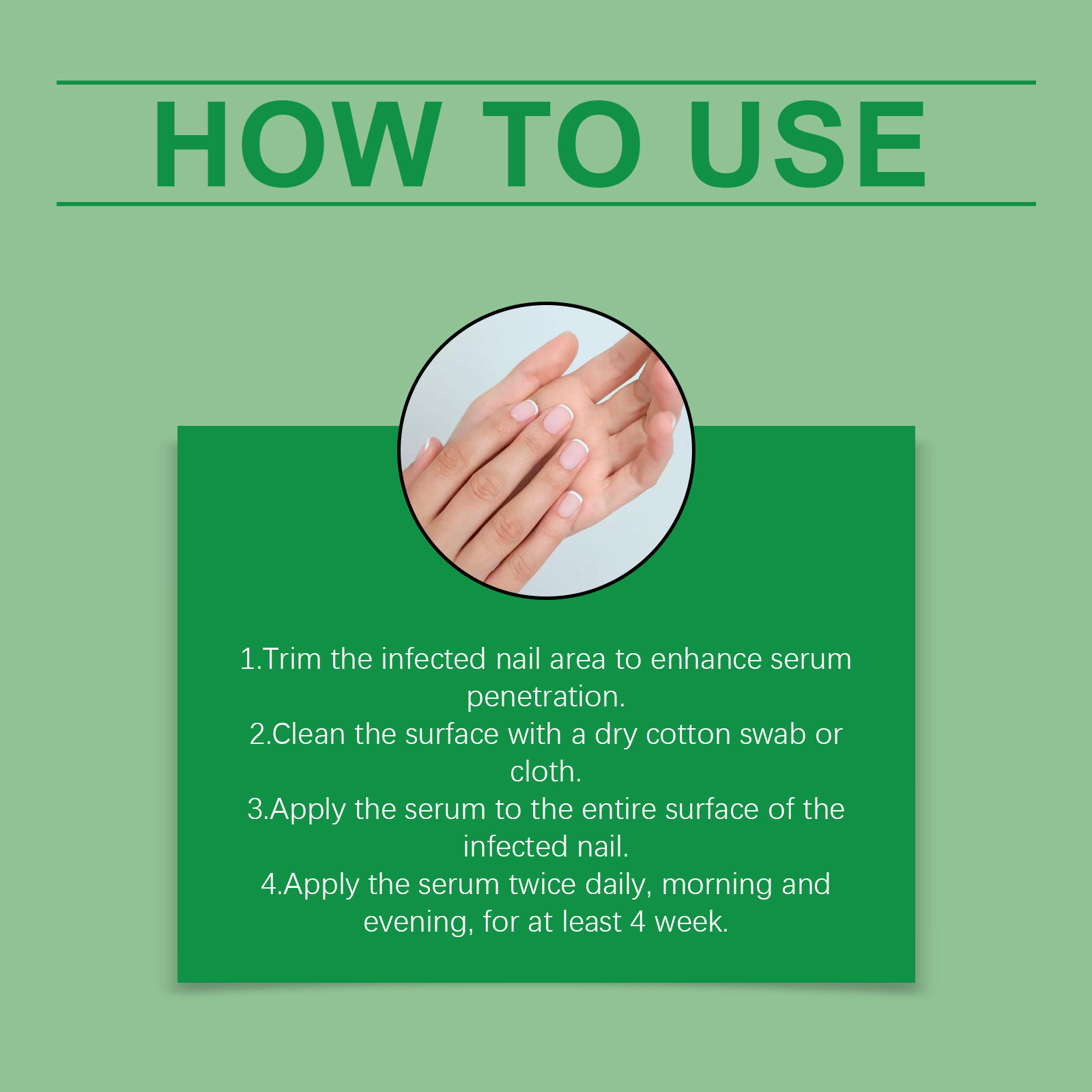 HOW TO USE

1.Trim the infected nail area to enhance serum penetration.
2.Clean the surface with a dry cotton swab or cloth.
3.Apply the serum to the entire surface of the infected nail.
4.Apply the serum twice daily, morning and evening, for at least 4 week.