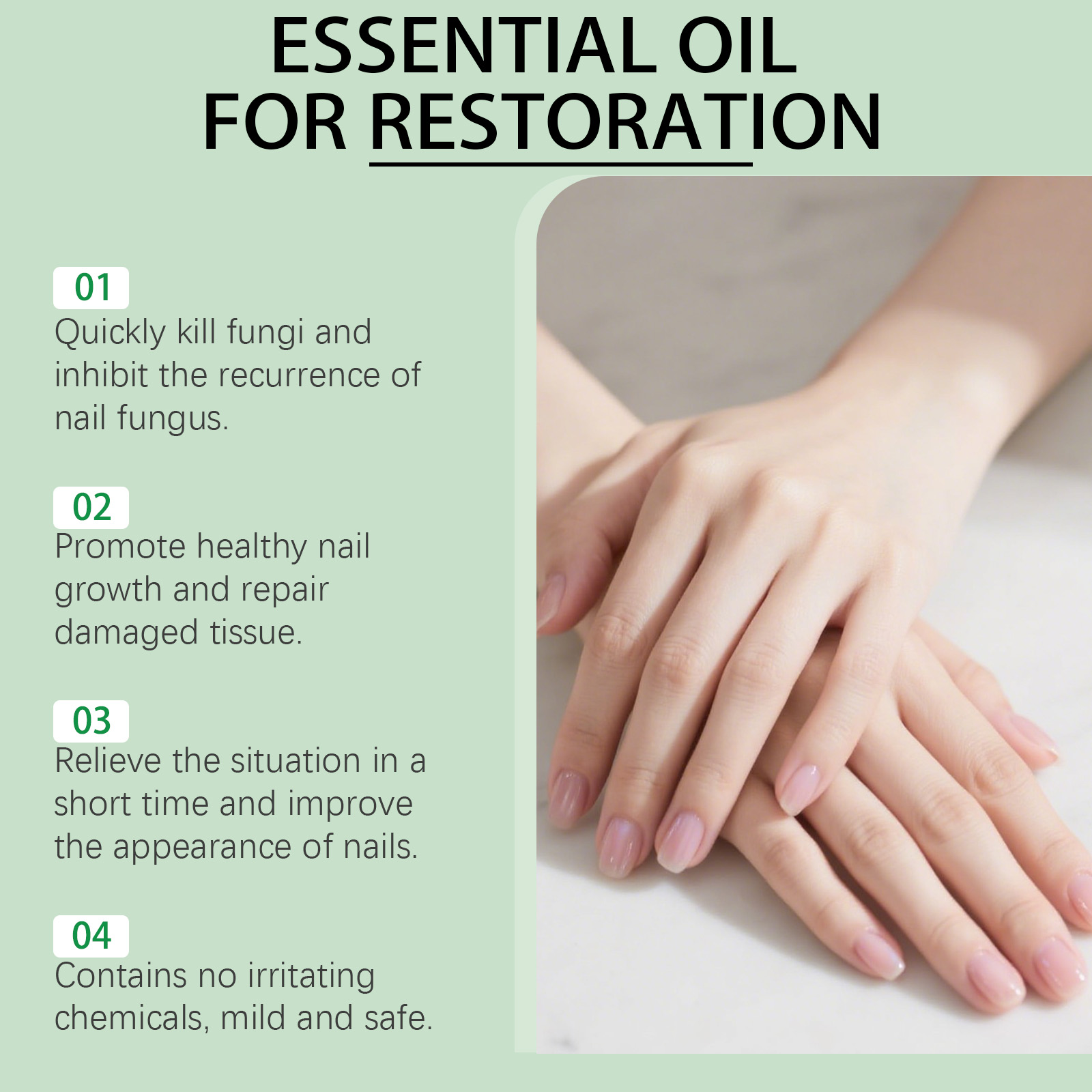 ESSENTIAL OIL
FOR RESTORATION

01
Quickly kill fungi and inhibit the recurrence of nail fungus.

02
Promote healthy nail growth and repair damaged tissue.

03
Relieve the situation in a short time and improve the appearance of nails.

04
Contains no irritating chemicals, mild and safe.