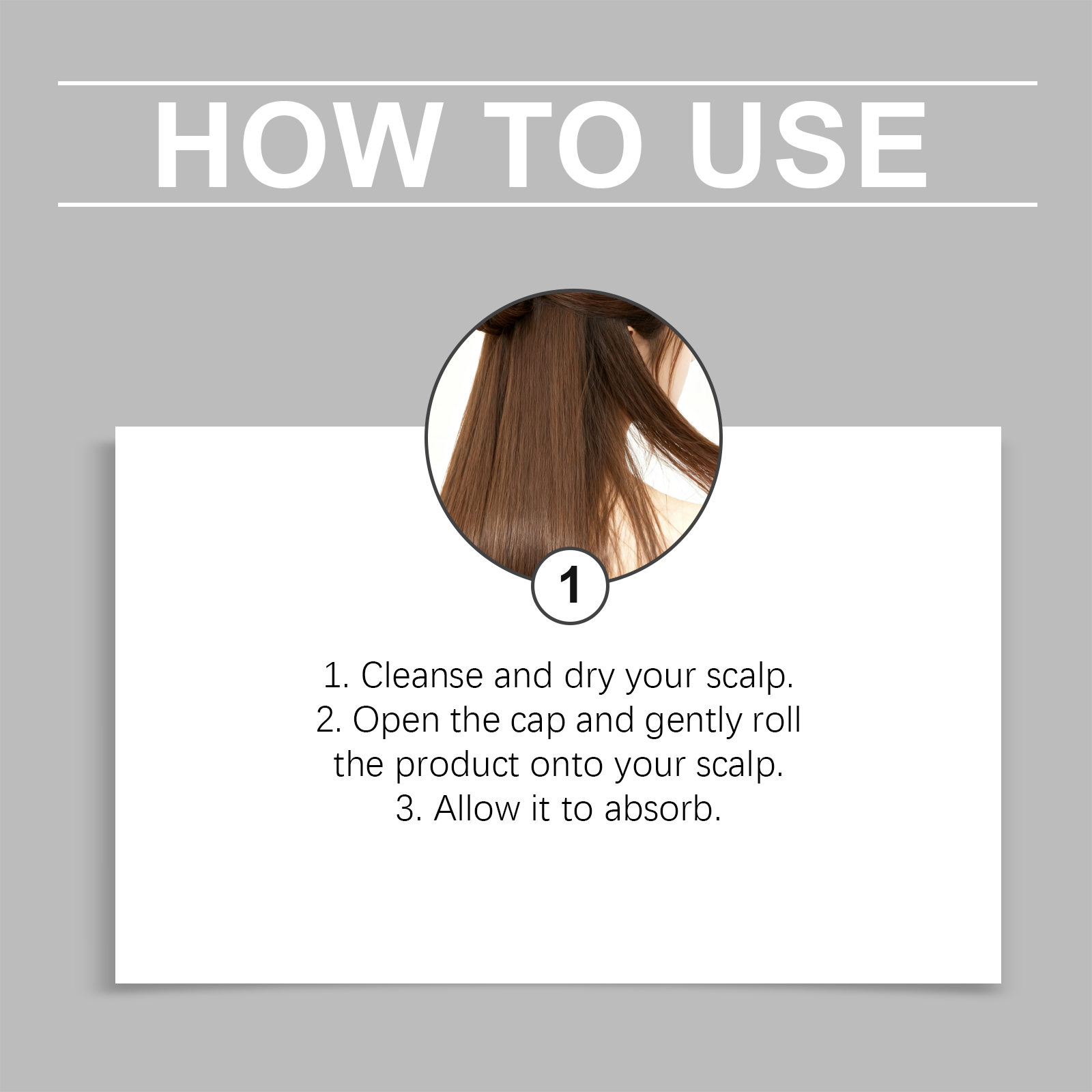 HOW TO USE

1

1. Cleanse and dry your scalp.
2. Open the cap and gently roll the product onto your scalp.
3. Allow it to absorb.