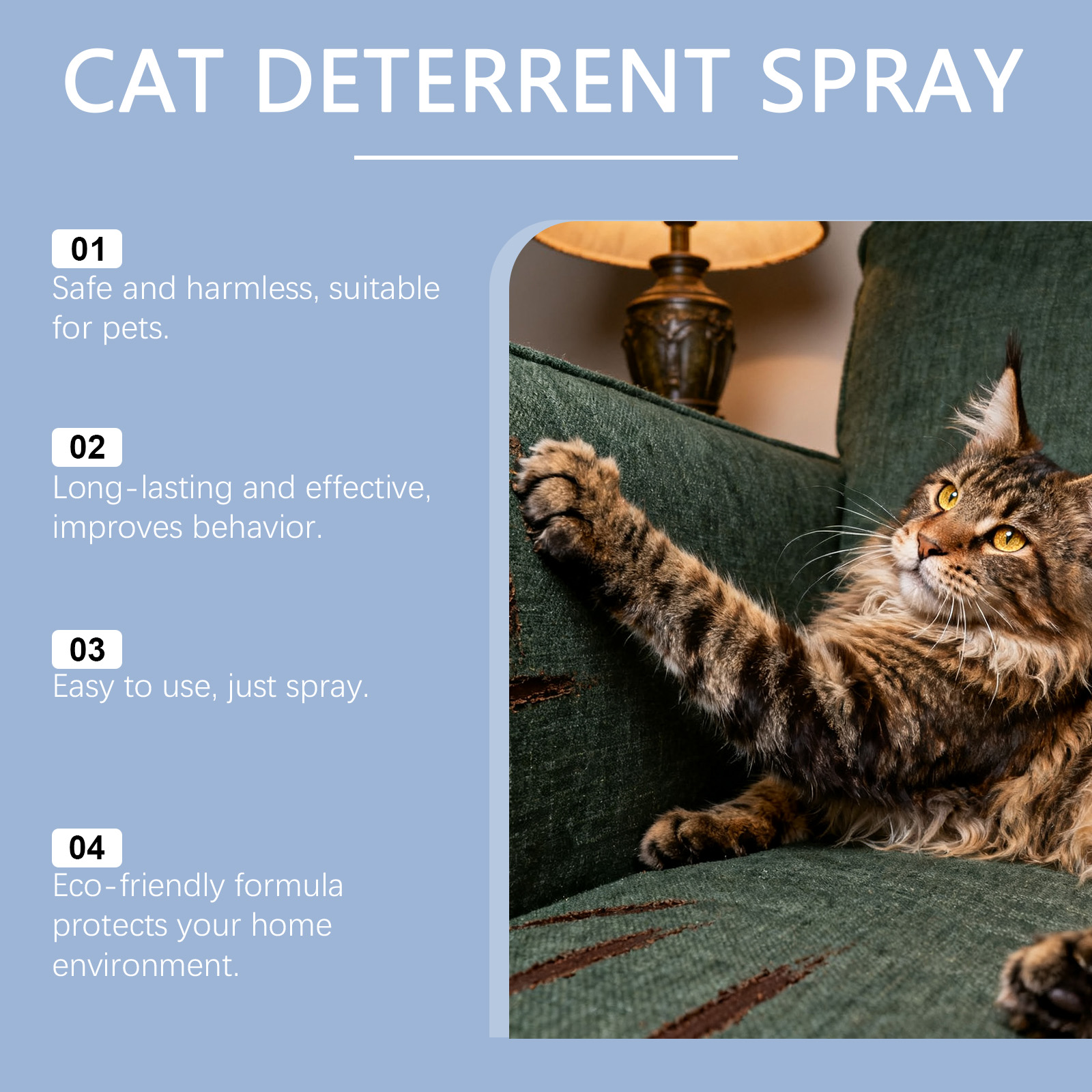 CAT DETERRENT SPRAY

01
Safe and harmless, suitable for pets.

02
Long-lasting and effective, improves behavior.

03
Easy to use, just spray.

04
Eco-friendly formula protects your home environment.