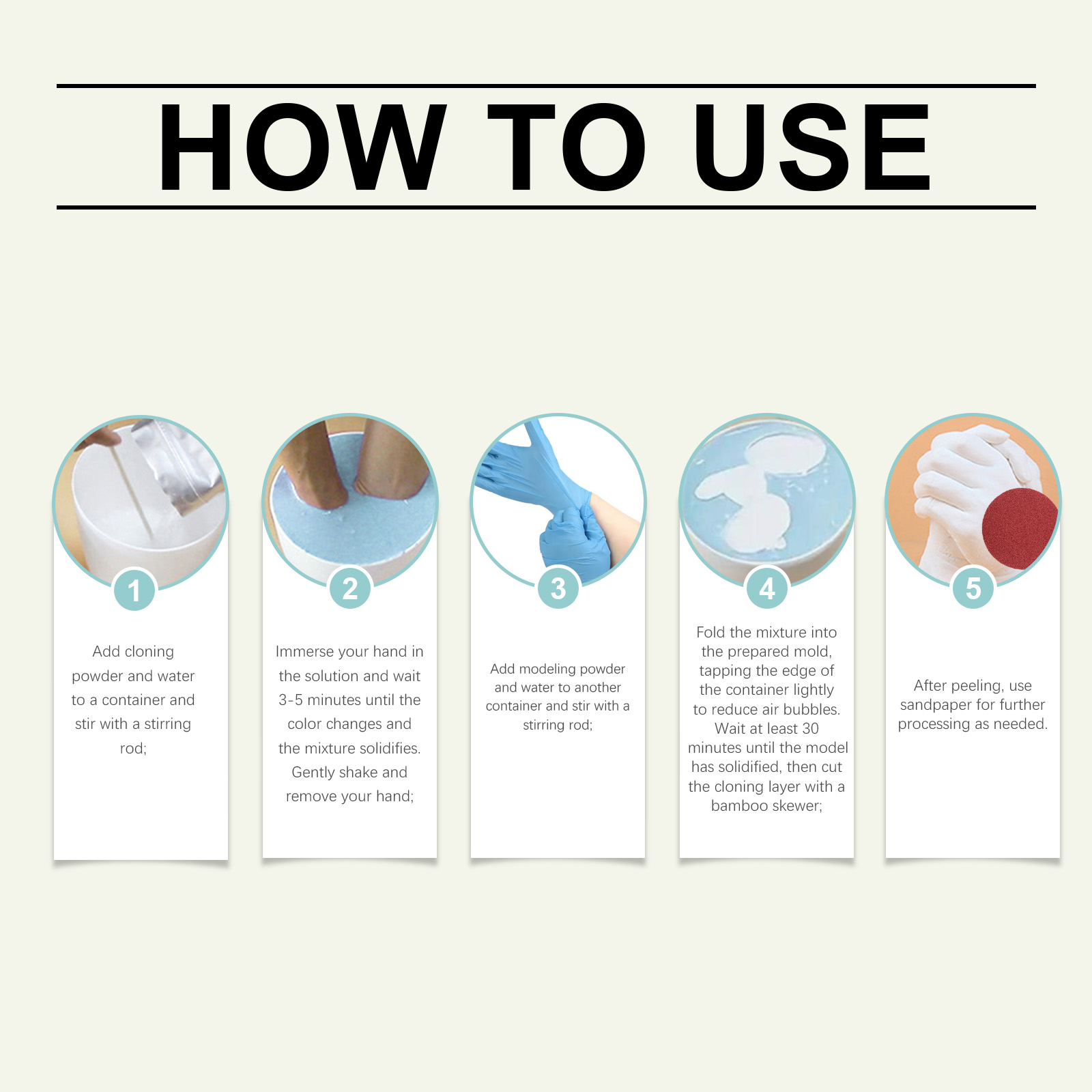 HOW TO USE

1

Add cloning powder and water to a container and stir with a stirring rod;

2

Immerse your hand in the solution and wait 3-5 minutes until the color changes and the mixture solidifies. Gently shake and remove your hand;

3

Add modeling powder and water to another container and stir with a stirring rod;

4

Fold the mixture into the prepared mold, tapping the edge of the container lightly to reduce air bubbles. Wait at least 30 minutes until the model has solidified, then cut the cloning layer with a bamboo skewer;

5

After peeling, use sandpaper for further processing as needed.