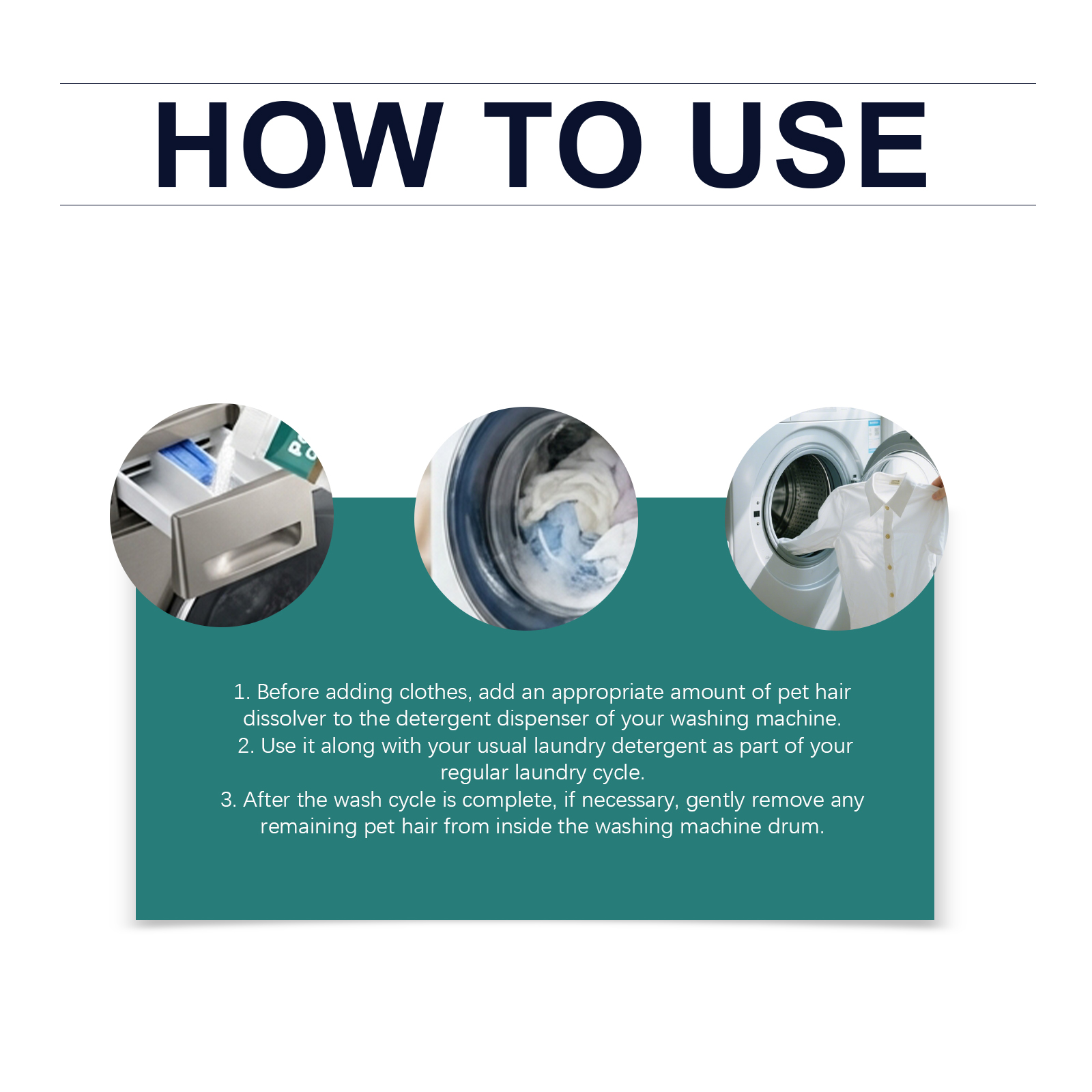 HOW TO USE

1. Before adding clothes, add an appropriate amount of pet hair dissolver to the detergent dispenser of your washing machine.
2. Use it along with your usual laundry detergent as part of your regular laundry cycle.
3. After the wash cycle is complete, if necessary, gently remove any remaining pet hair from inside the washing machine drum.