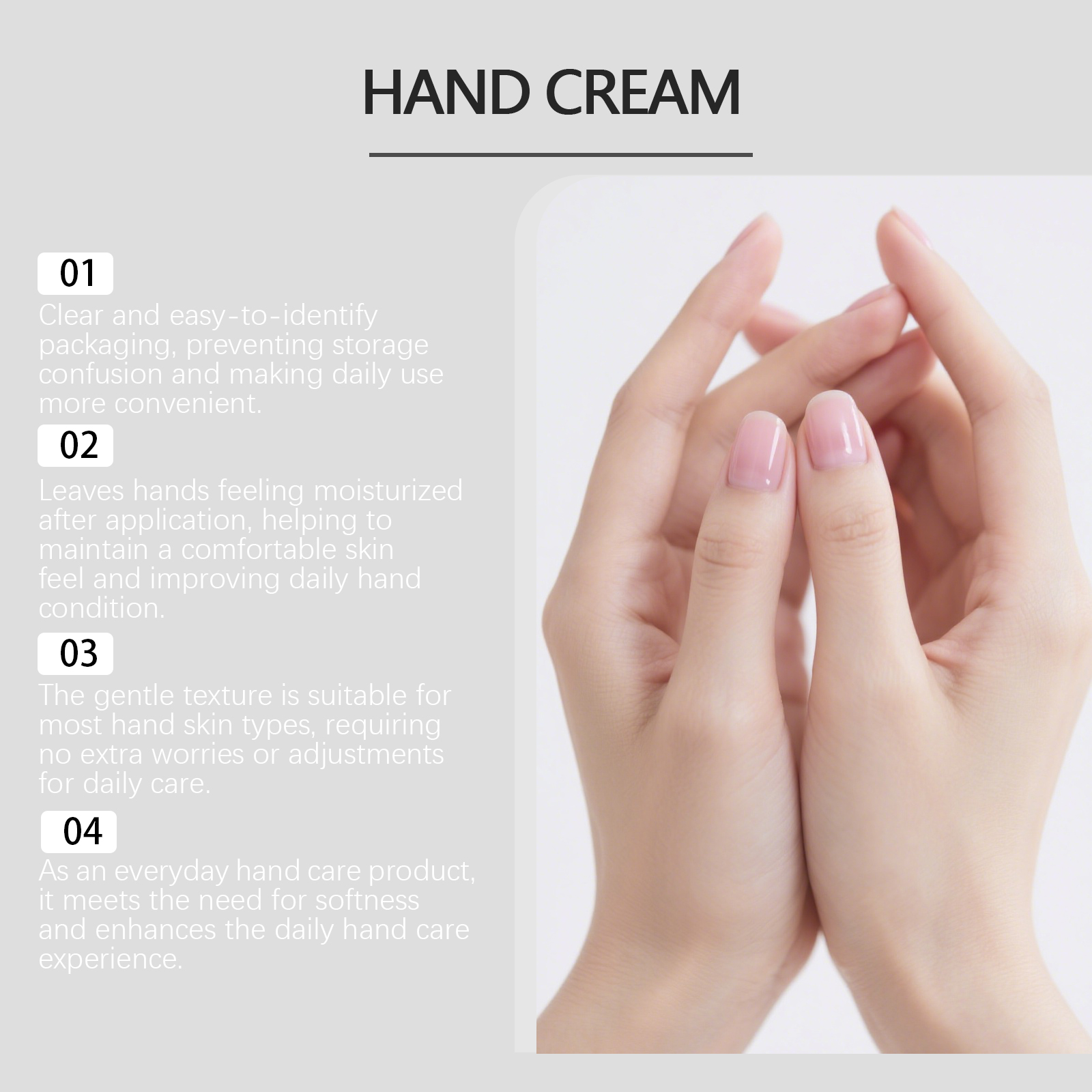 HAND CREAM

01
Clear and easy-to-identify packaging, preventing storage confusion and making daily use more convenient.

02
Leaves hands feeling moisturized after application, helping to maintain a comfortable skin feel and improving daily hand condition.

03
The gentle texture is suitable for most hand skin types, requiring no extra worries or adjustments for daily care.

04
As an everyday hand care product, it meets the need for softness and enhances the daily hand care experience.