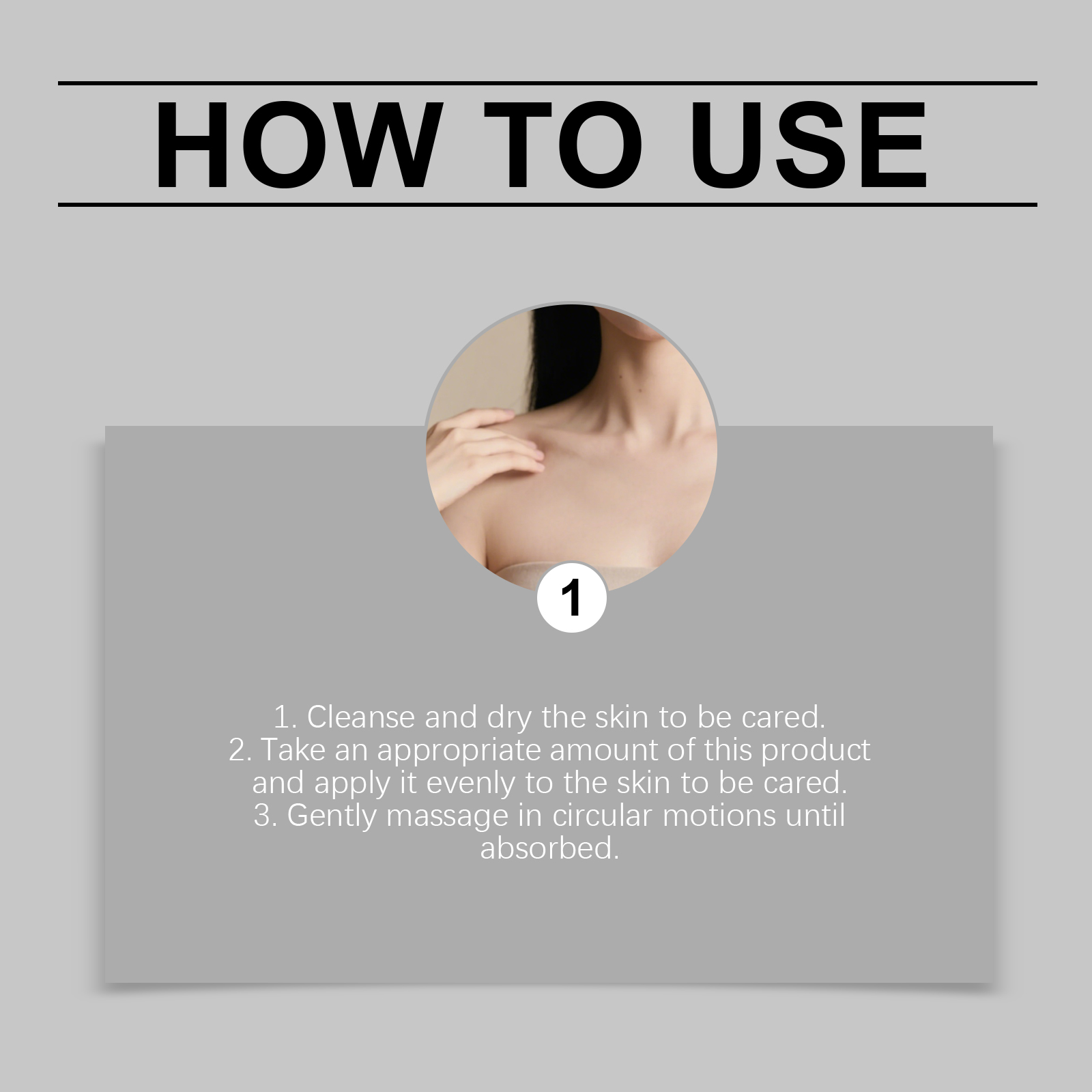 HOW TO USE

1

1. Cleanse and dry the skin to be cared.
2. Take an appropriate amount of this product and apply it evenly to the skin to be cared.
3. Gently massage in circular motions until absorbed.