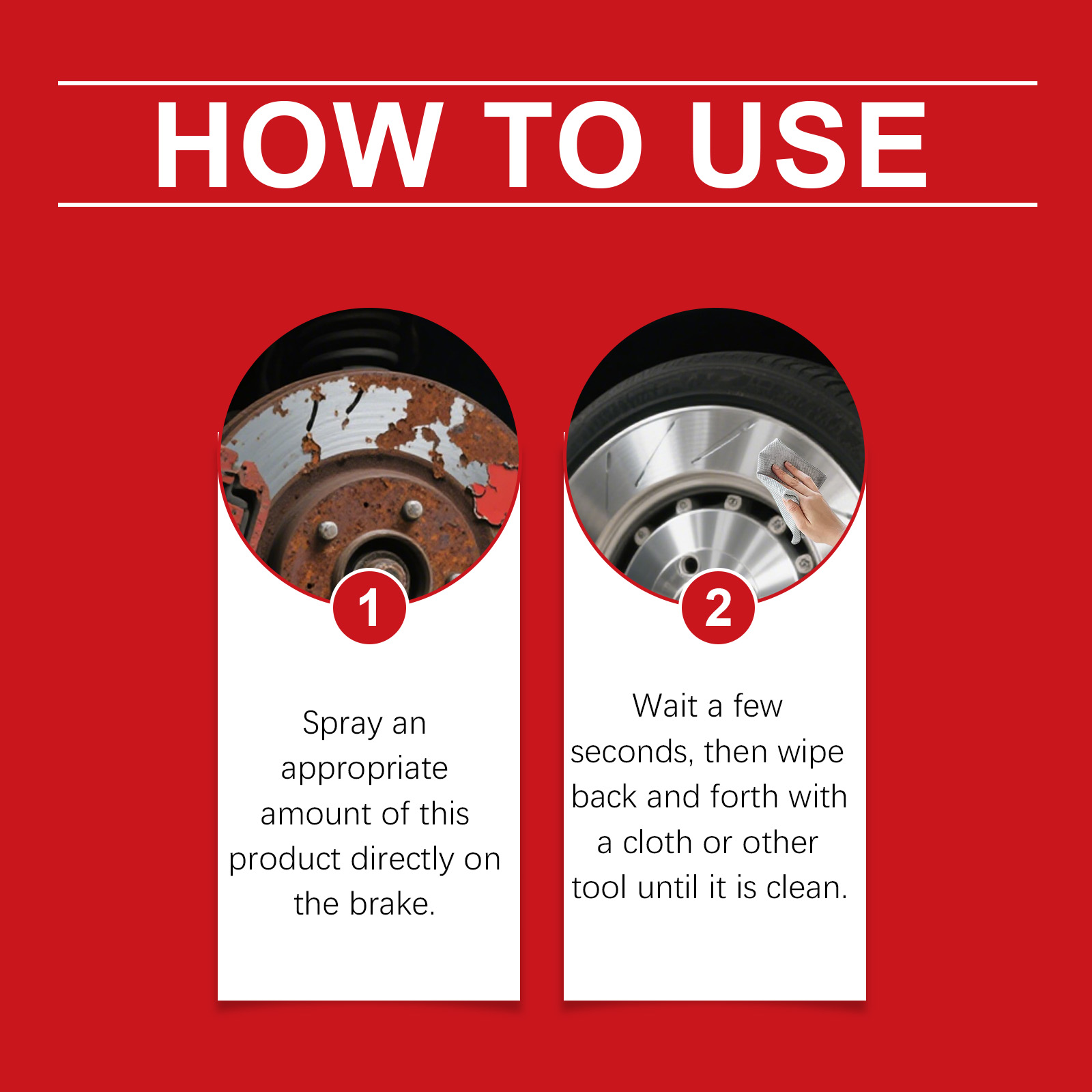 HOW TO USE

1

Spray an appropriate amount of this product directly on the brake.

2

Wait a few seconds, then wipe back and forth with a cloth or other tool until it is clean.