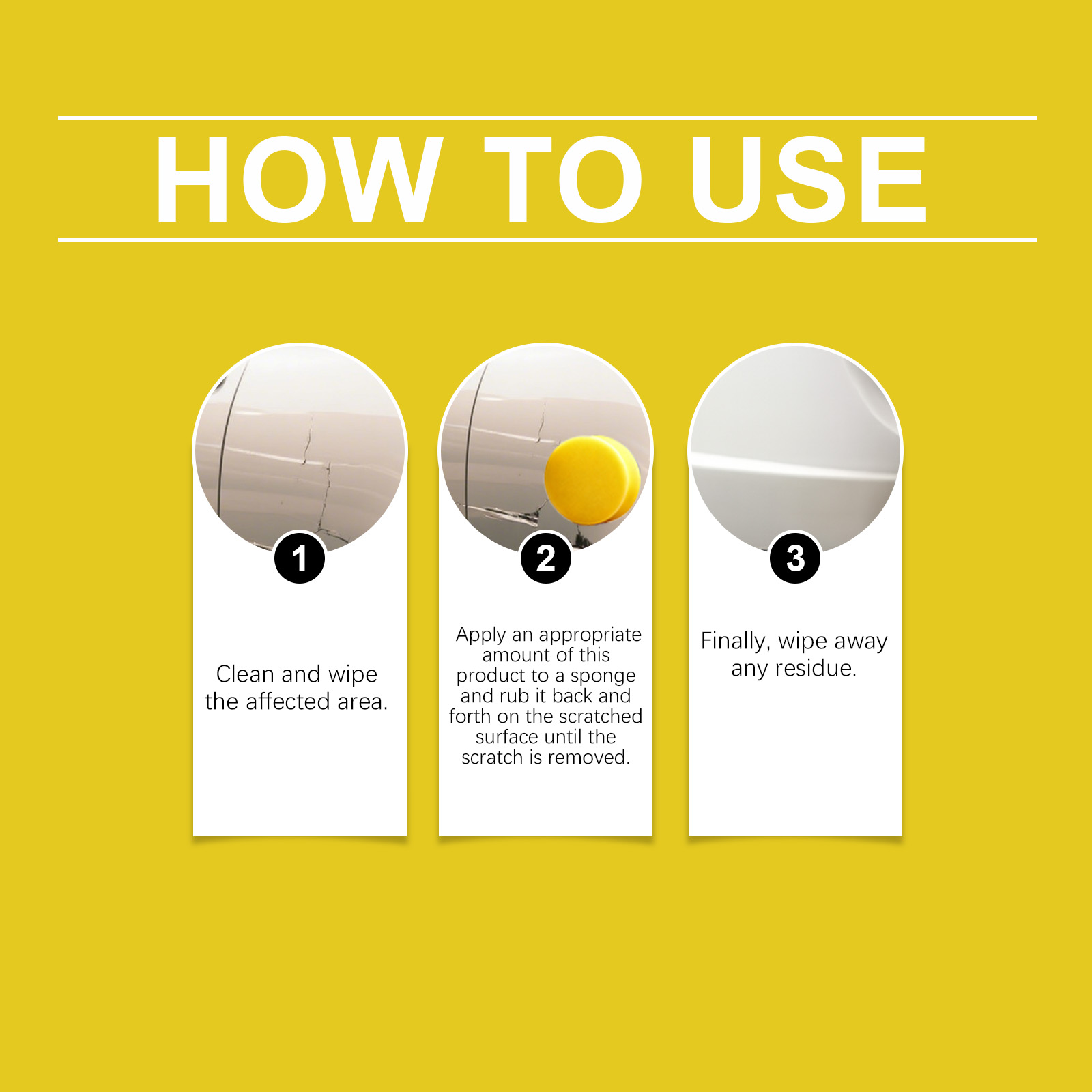 HOW TO USE

1

Clean and wipe the affected area.

2

Apply an appropriate amount of this product to a sponge and rub it back and forth on the scratched surface until the scratch is removed.

3

Finally, wipe away any residue.