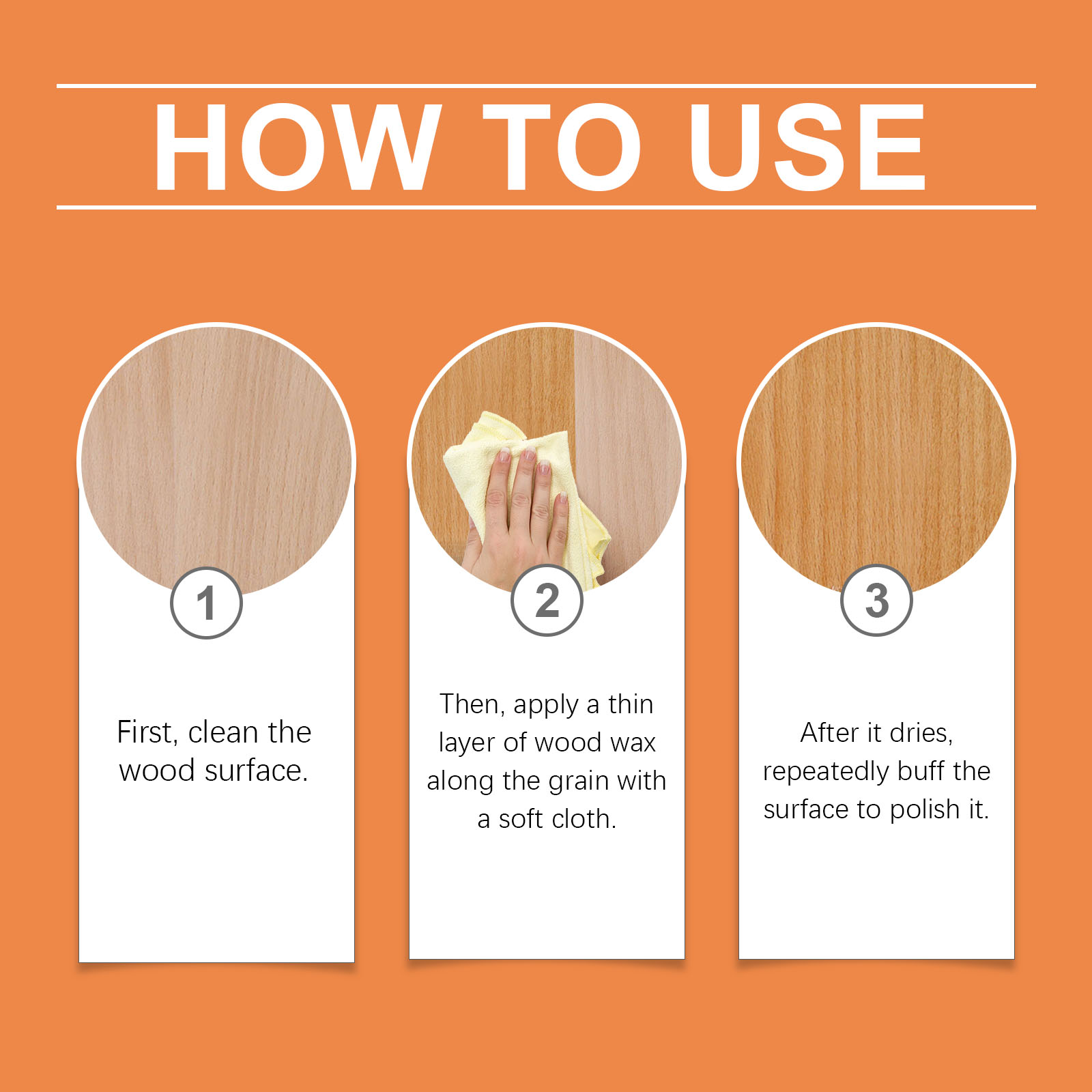 HOW TO USE

1

First, clean the wood surface.

2

Then, apply a thin layer of wood wax along the grain with a soft cloth.

3

After it dries, repeatedly buff the surface to polish it.