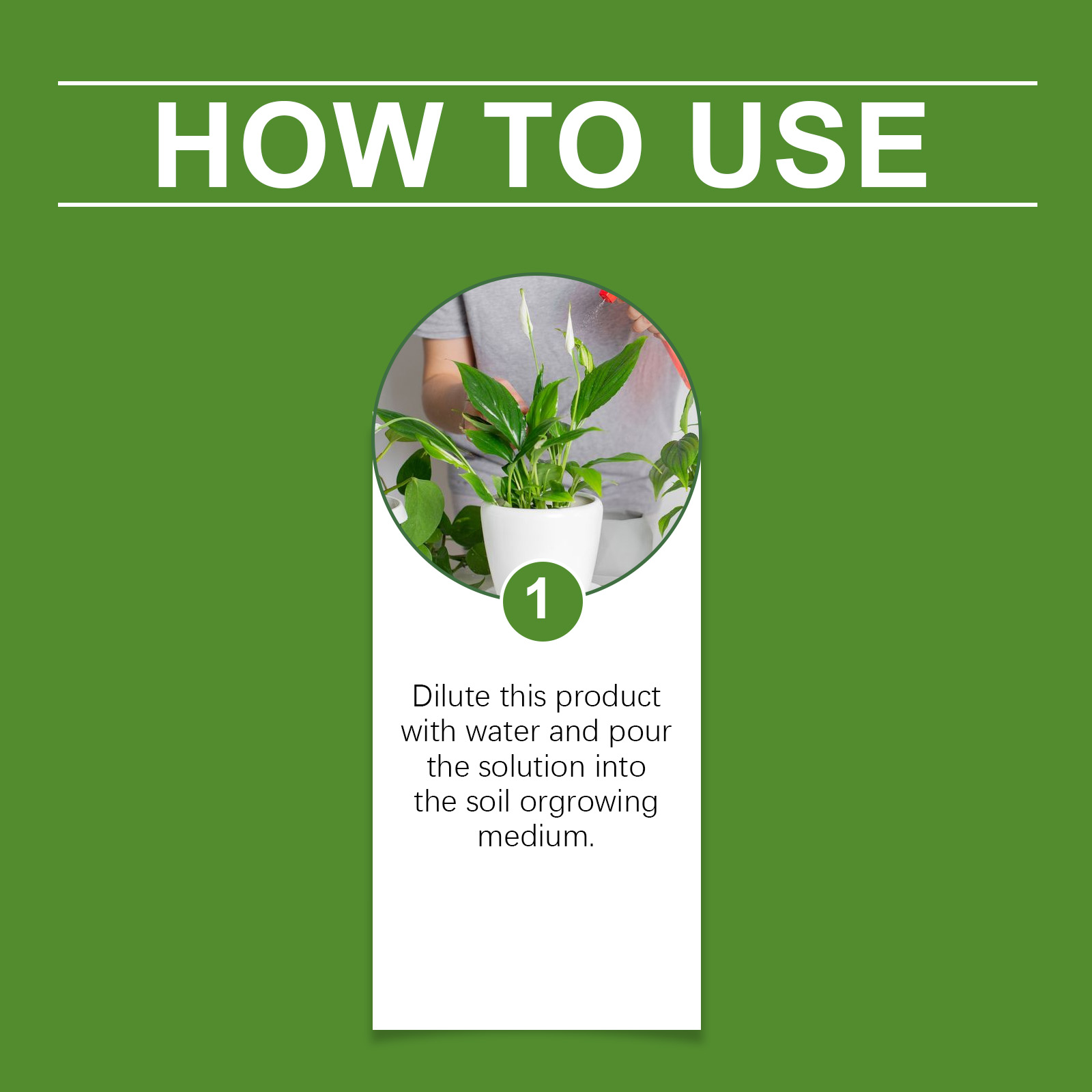 HOW TO USE

1

Dilute this product with water and pour the solution into the soil orgrowing medium.