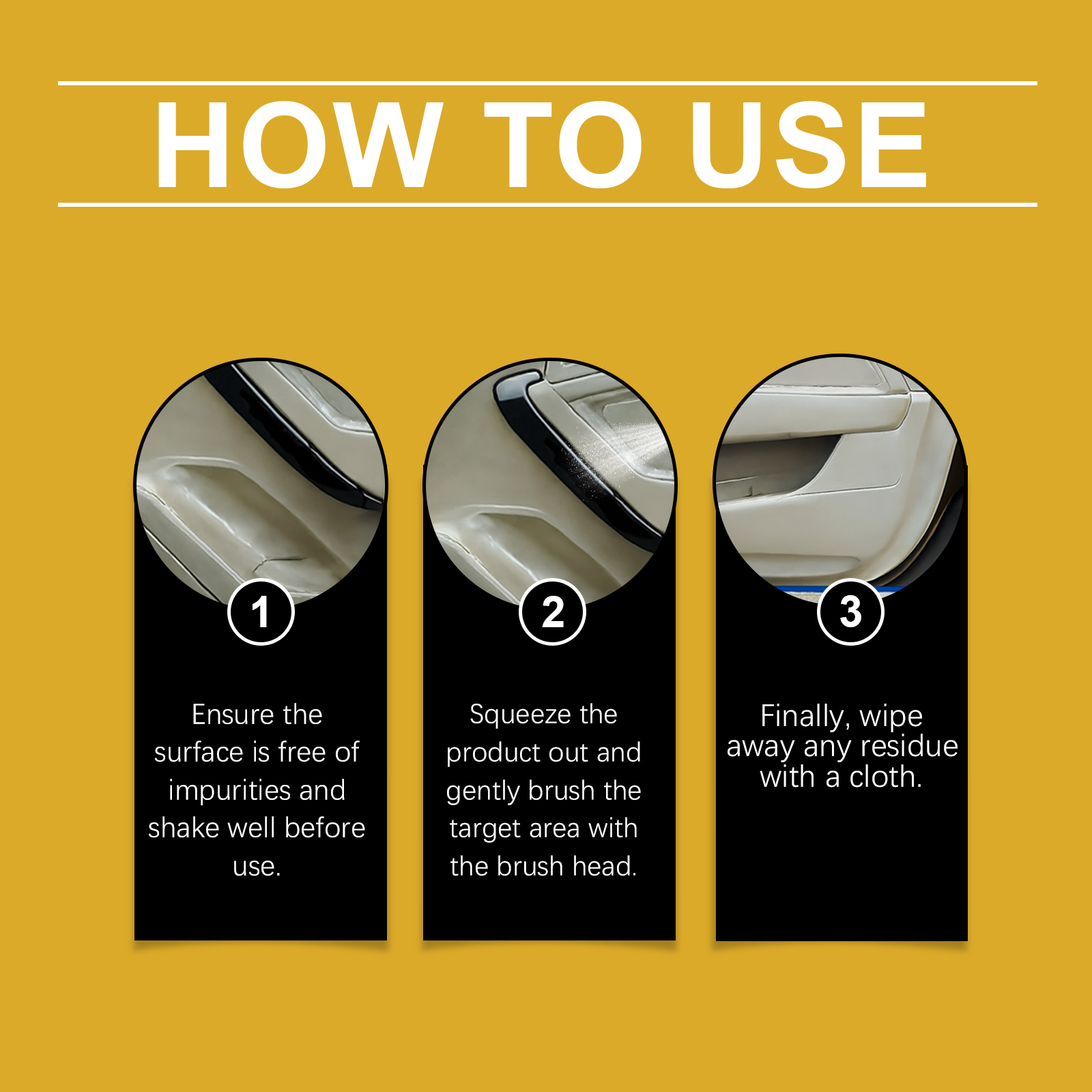 HOW TO USE

1

Ensure the surface is free of impurities and shake well before use.

2

Squeeze the product out and gently brush the target area with the brush head.

3

Finally, wipe away any residue with a cloth.