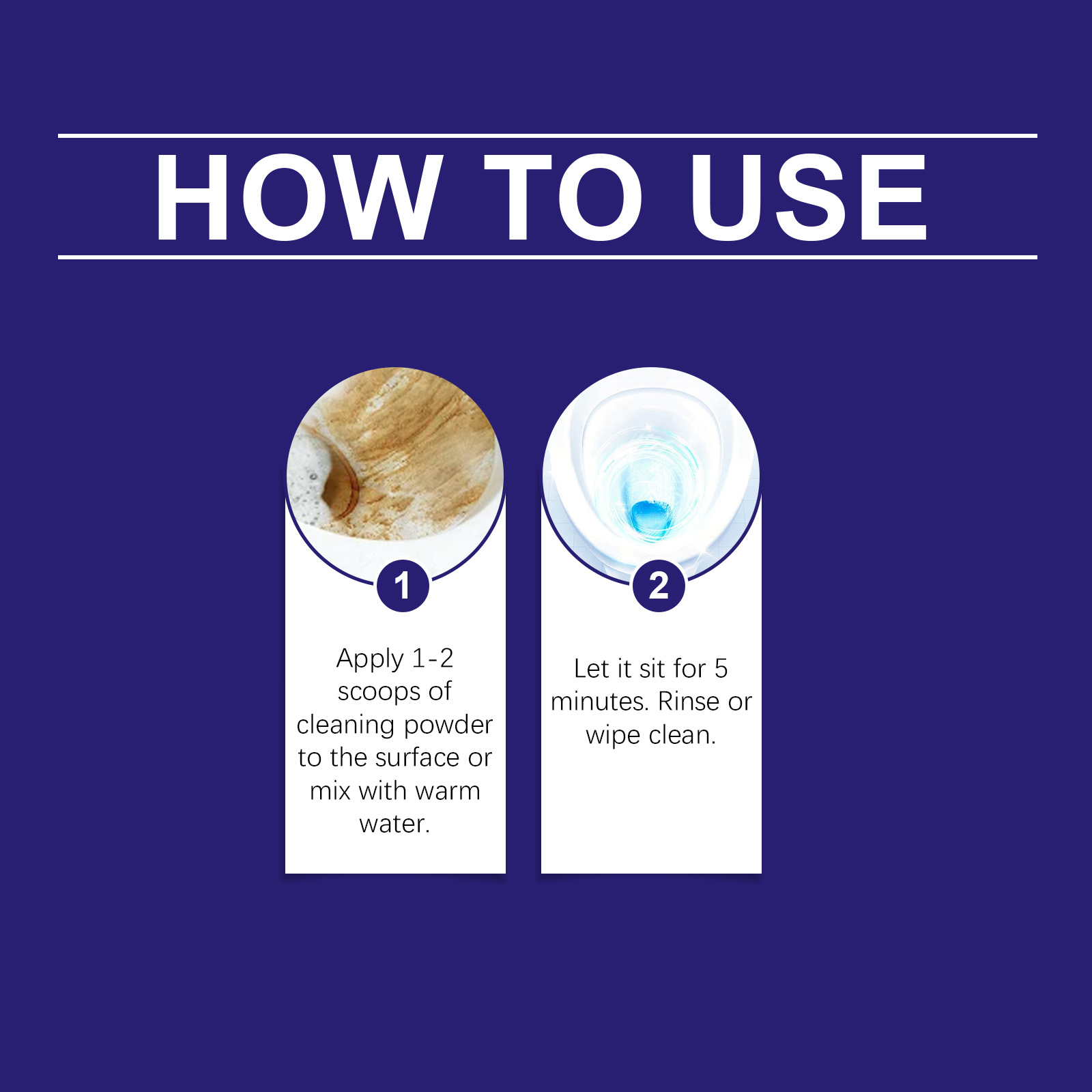 HOW TO USE

1

Apply 1-2 scoops of cleaning powder to the surface or mix with warm water.

2

Let it sit for 5 minutes. Rinse or wipe clean.