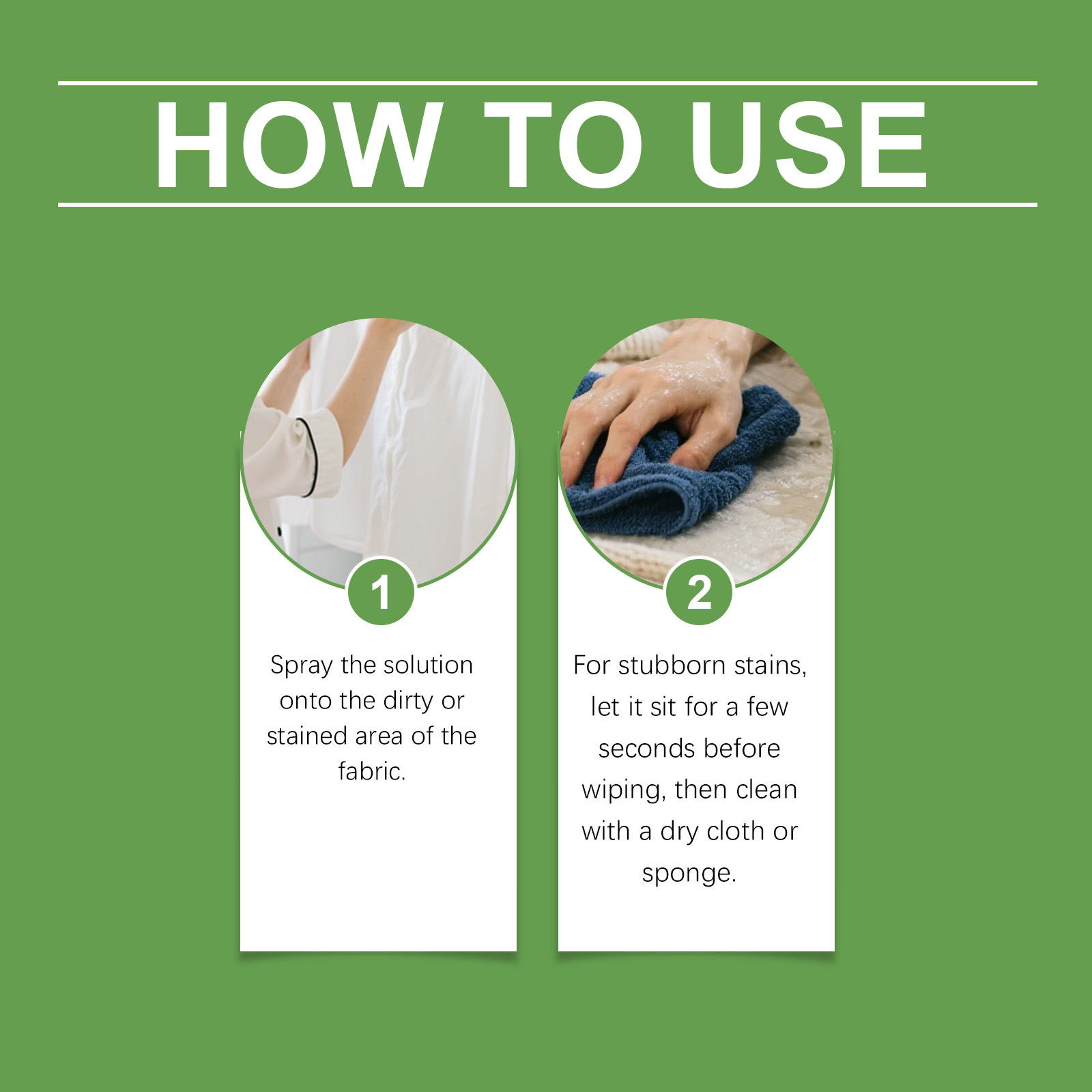 HOW TO USE

1

Spray the solution onto the dirty or stained area of the fabric.

2

For stubborn stains, let it sit for a few seconds before wiping, then clean with a dry cloth or sponge.