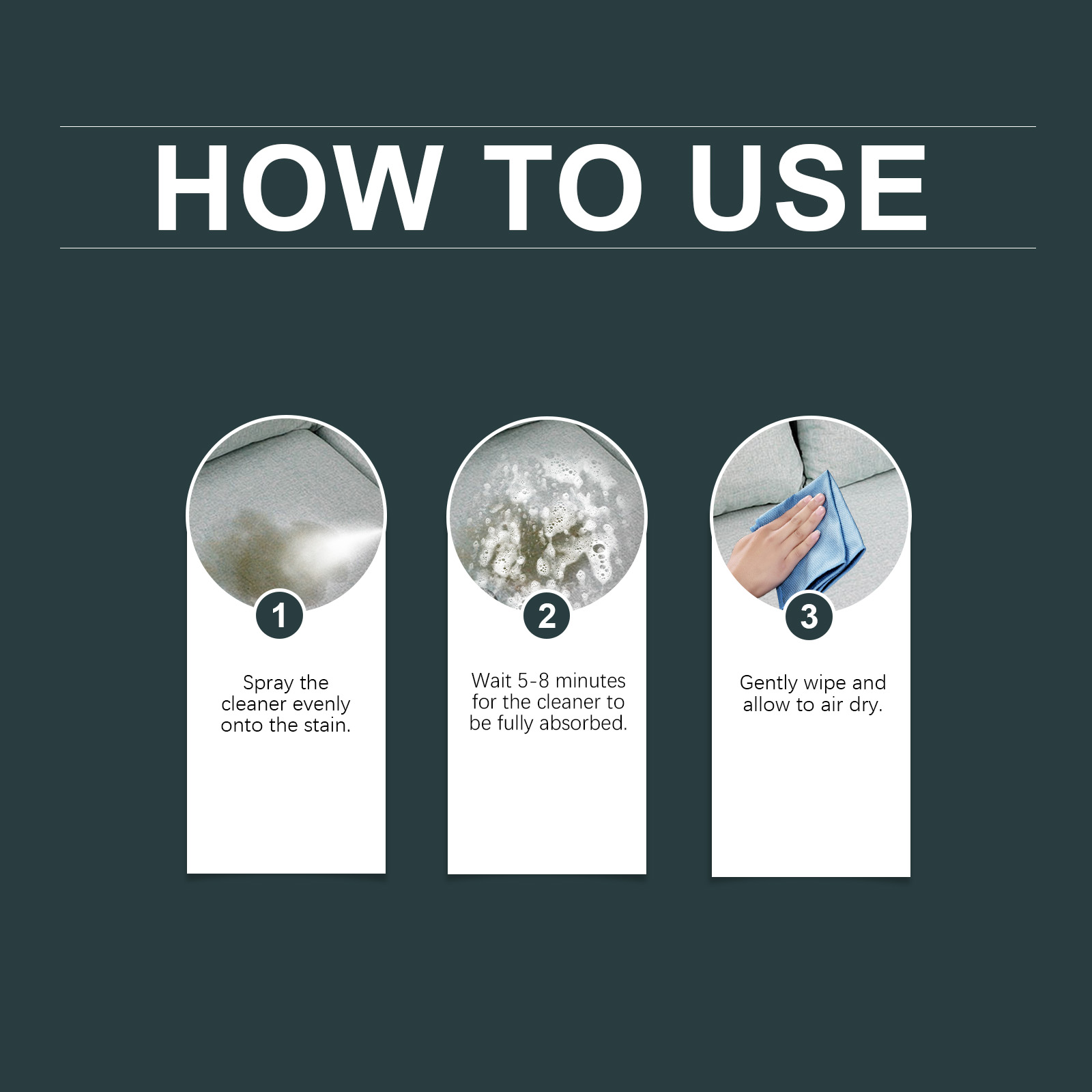 HOW TO USE

1

Spray the cleaner evenly onto the stain.

2

Wait 5-8 minutes for the cleaner to be fully absorbed.

3

Gently wipe and allow to air dry.