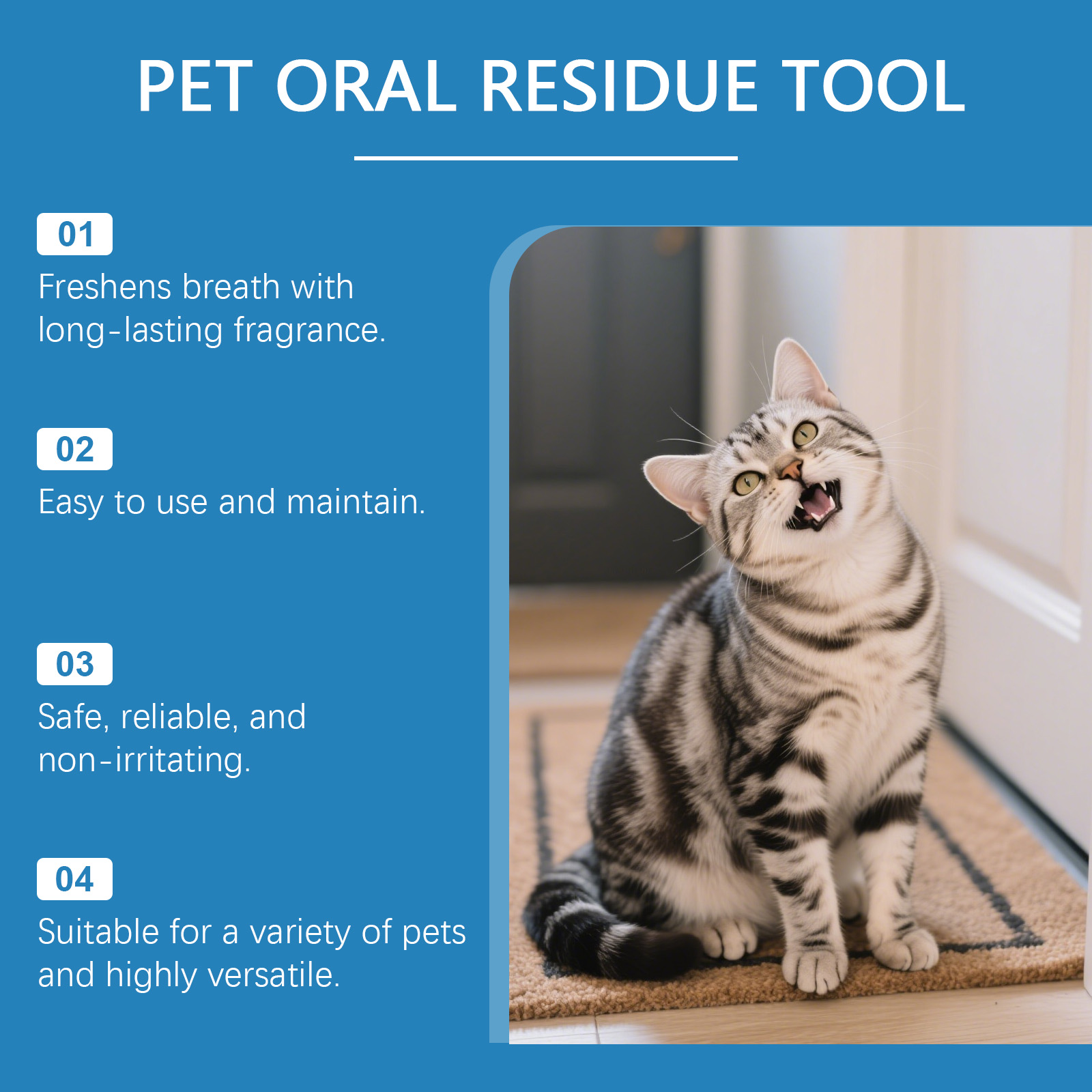 PET ORAL RESIDUE TOOL

01
Freshens breath with long-lasting fragrance.

02
Easy to use and maintain.

03
Safe, reliable, and non-irritating.

04
Suitable for a variety of pets and highly versatile.