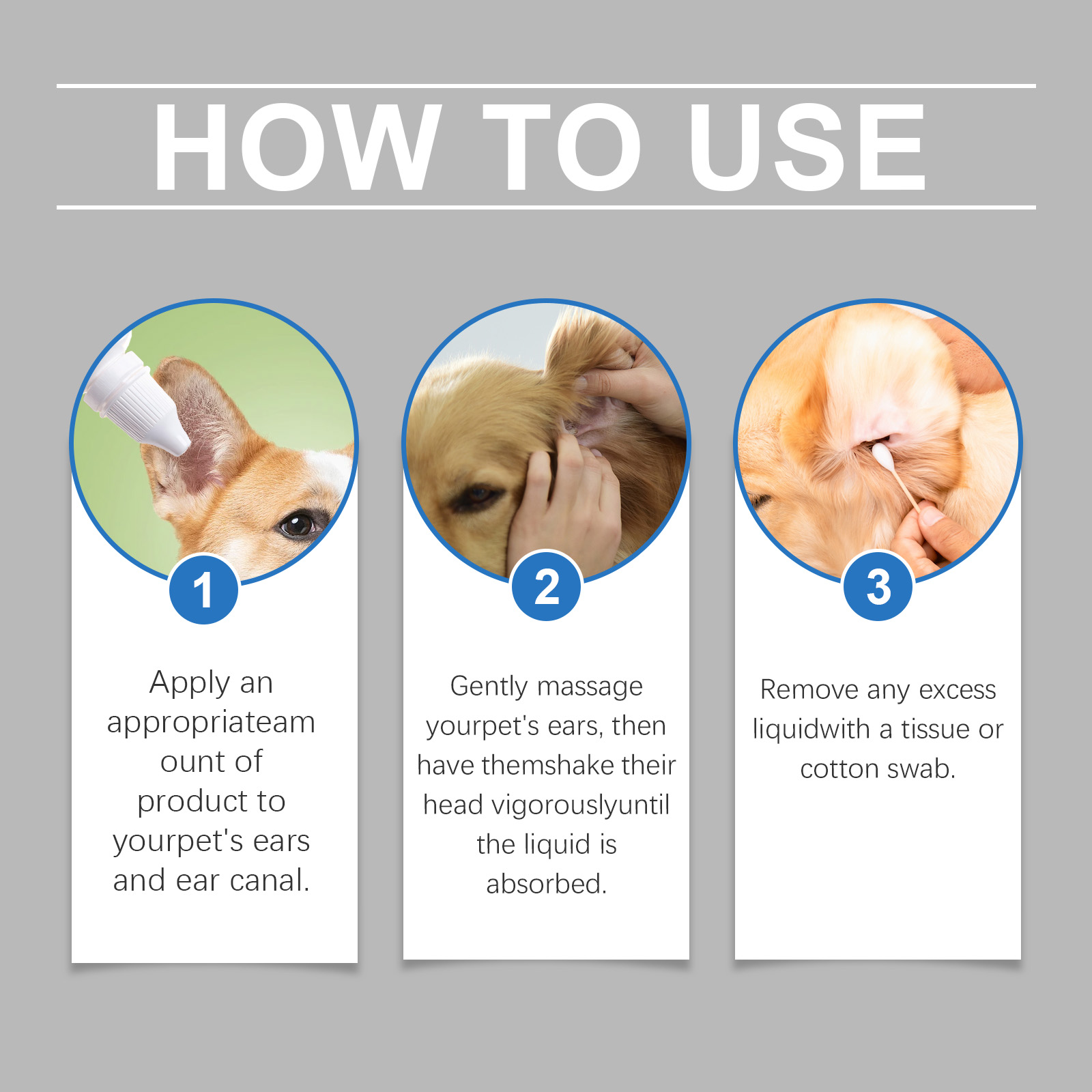 HOW TO USE

1

Apply an appropriateam ount of product to yourpet's ears and ear canal.

2

Gently massage yourpet's ears, then have themshake their head vigorouslyuntil the liquid is absorbed.

3

Remove any excess liquidwith a tissue or cotton swab.