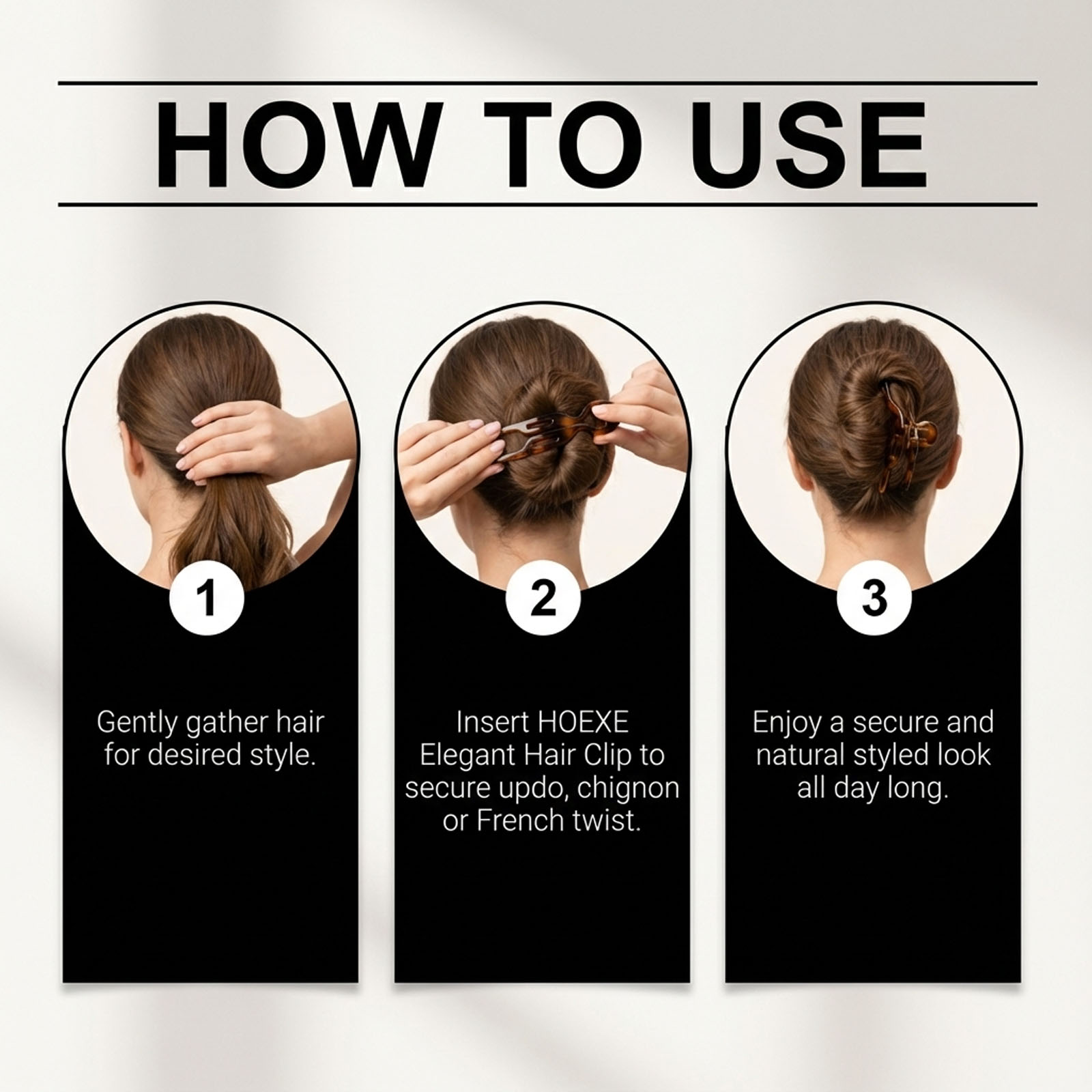 HOW TO USE

1

Gently gather hair for desired style.

2

Insert HOEXE Elegant Hair Clip to secure updo, chignon or French twist.

3

Enjoy a secure and natural styled look all day long.