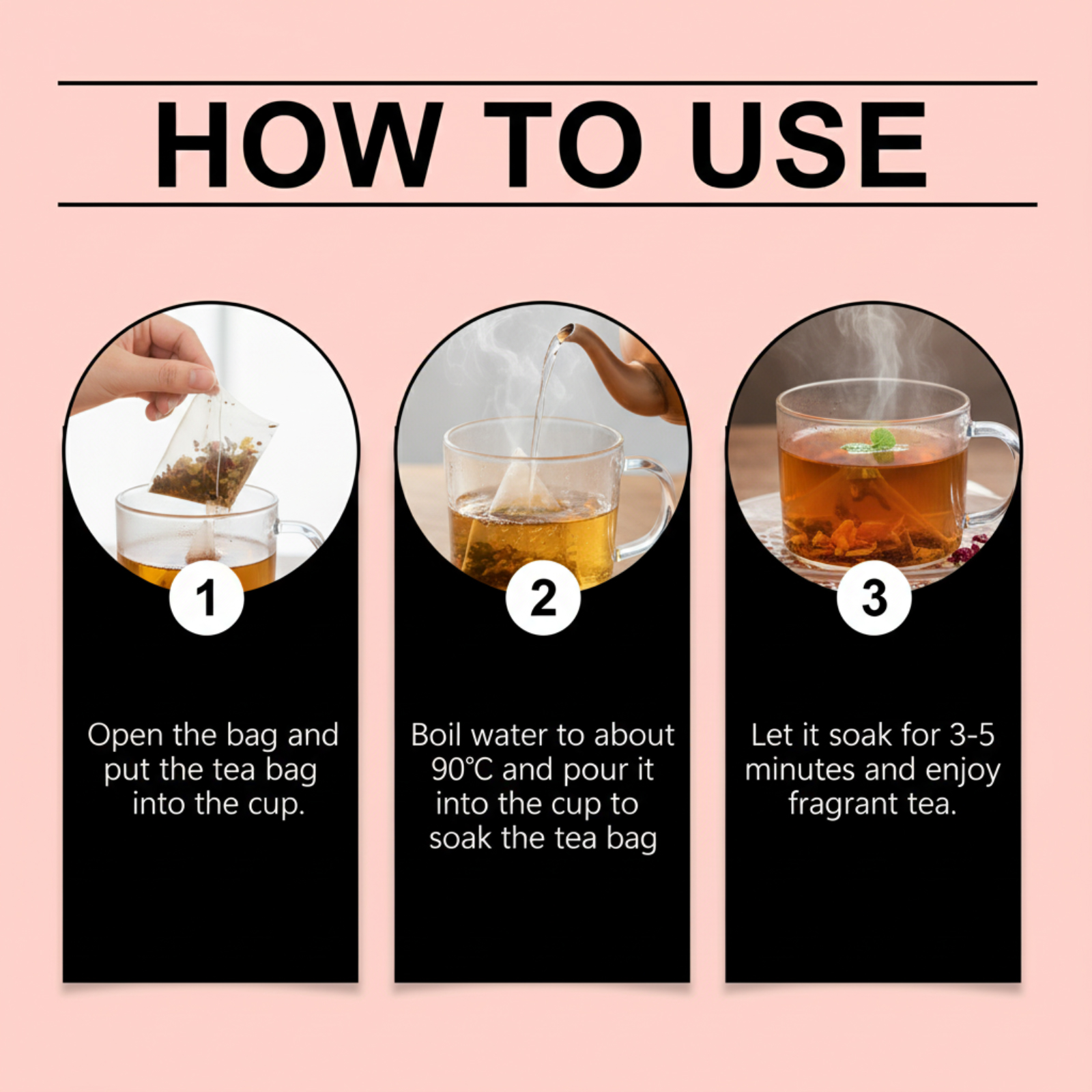 HOW TO USE

1

Open the bag and put the tea bag into the cup.

2

Boil water to about 90℃ and pour it into the cup to soak the tea bag

3

Let it soak for 3-5 minutes and enjoy fragrant tea.