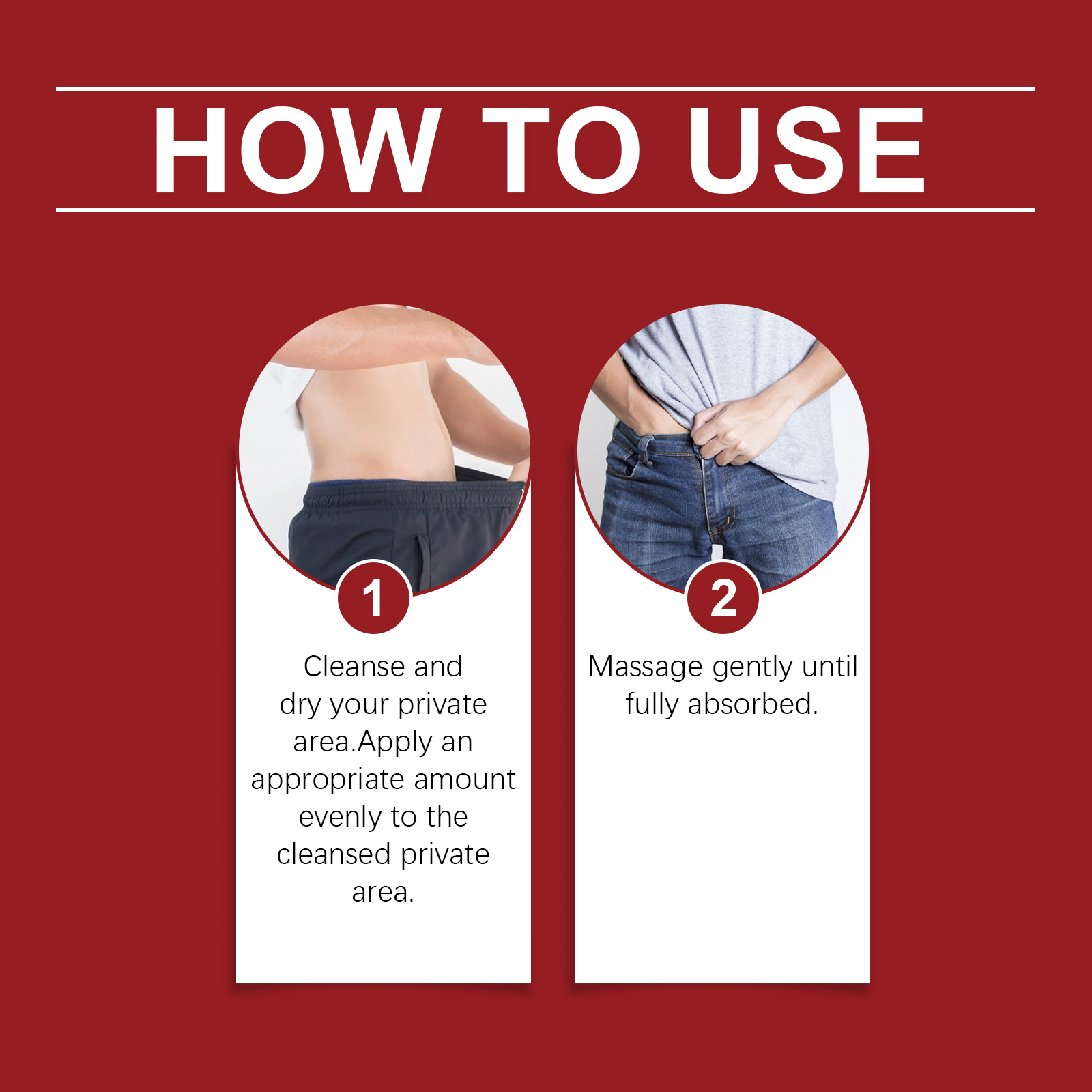 HOW TO USE

1

Cleanse and dry your private area.Apply an appropriate amount evenly to the cleansed private area.

2

Massage gently until fully absorbed.