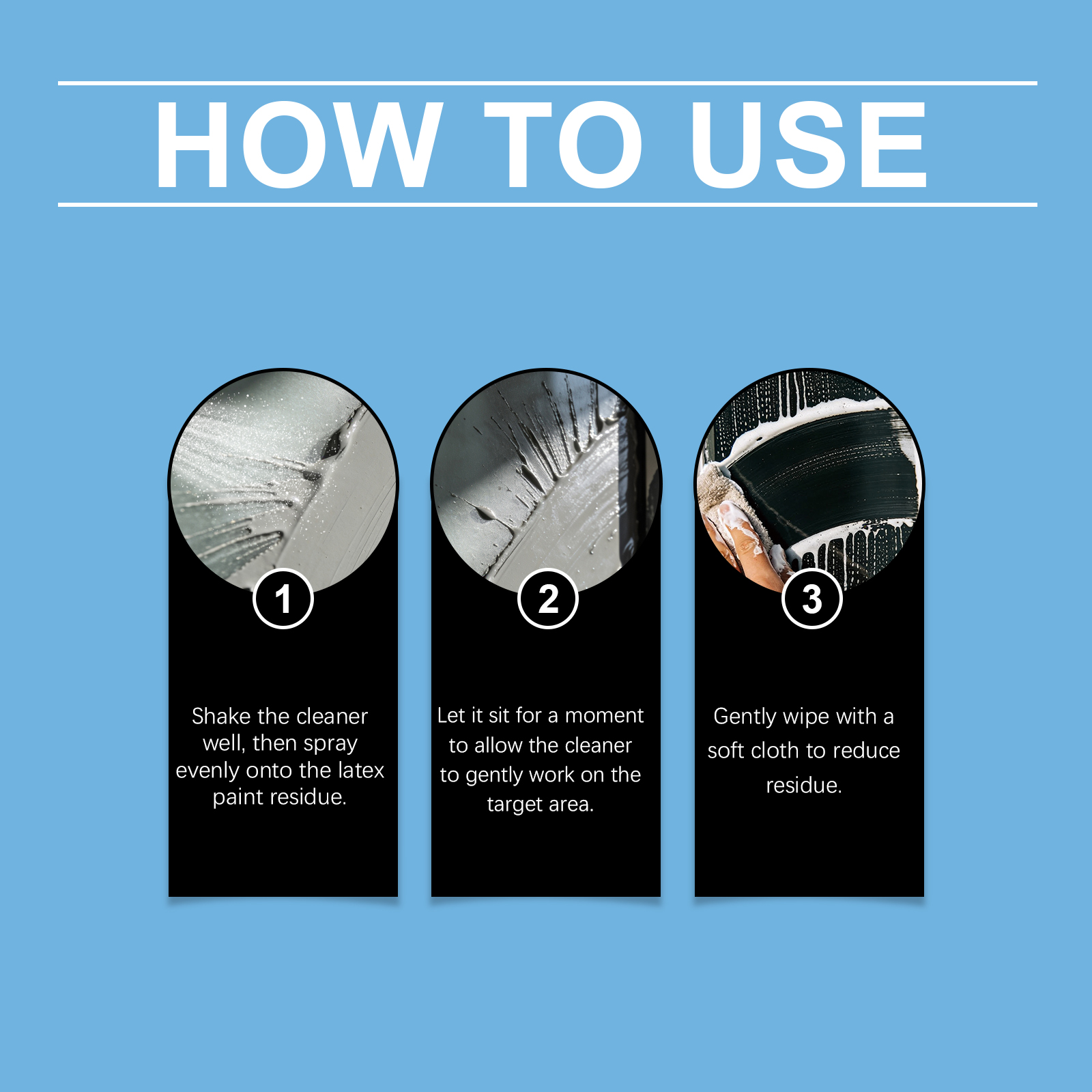 HOW TO USE

1

Shake the cleaner well, then spray evenly onto the latex paint residue.

2

Let it sit for a moment to allow the cleaner to gently work on the target area.

3

Gently wipe with a soft cloth to reduce residue.