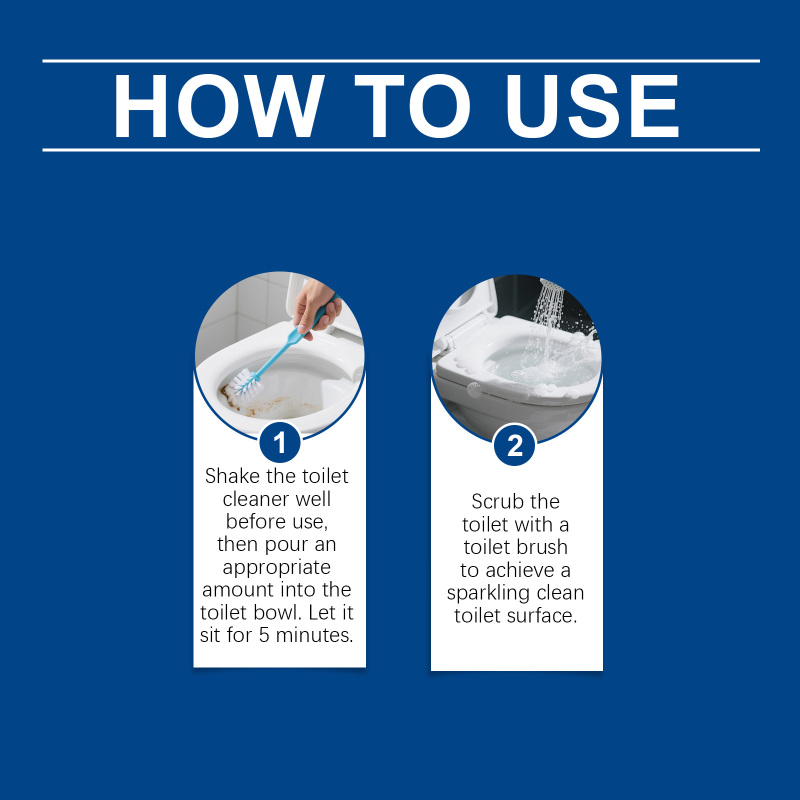 HOW TO USE

1

Shake the toilet cleaner well before use, then pour an appropriate amount into the toilet bowl. Let it sit for 5 minutes.

2

Scrub the toilet with a toilet brush to achieve a sparkling clean toilet surface.