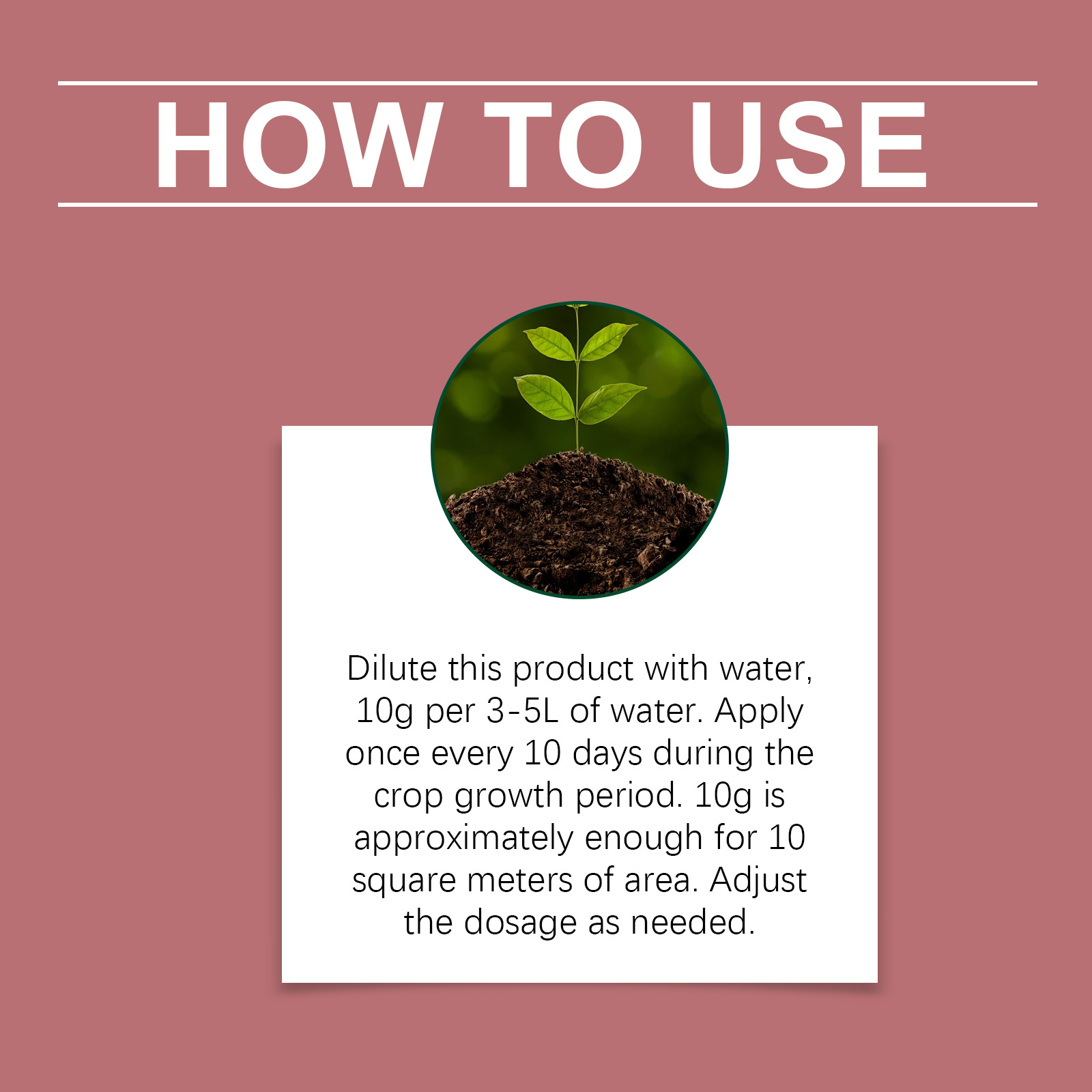 HOW TO USE

Dilute this product with water, 10g per 3-5L of water. Apply once every 10 days during the crop growth period. 10g is approximately enough for 10 square meters of area. Adjust the dosage as needed.