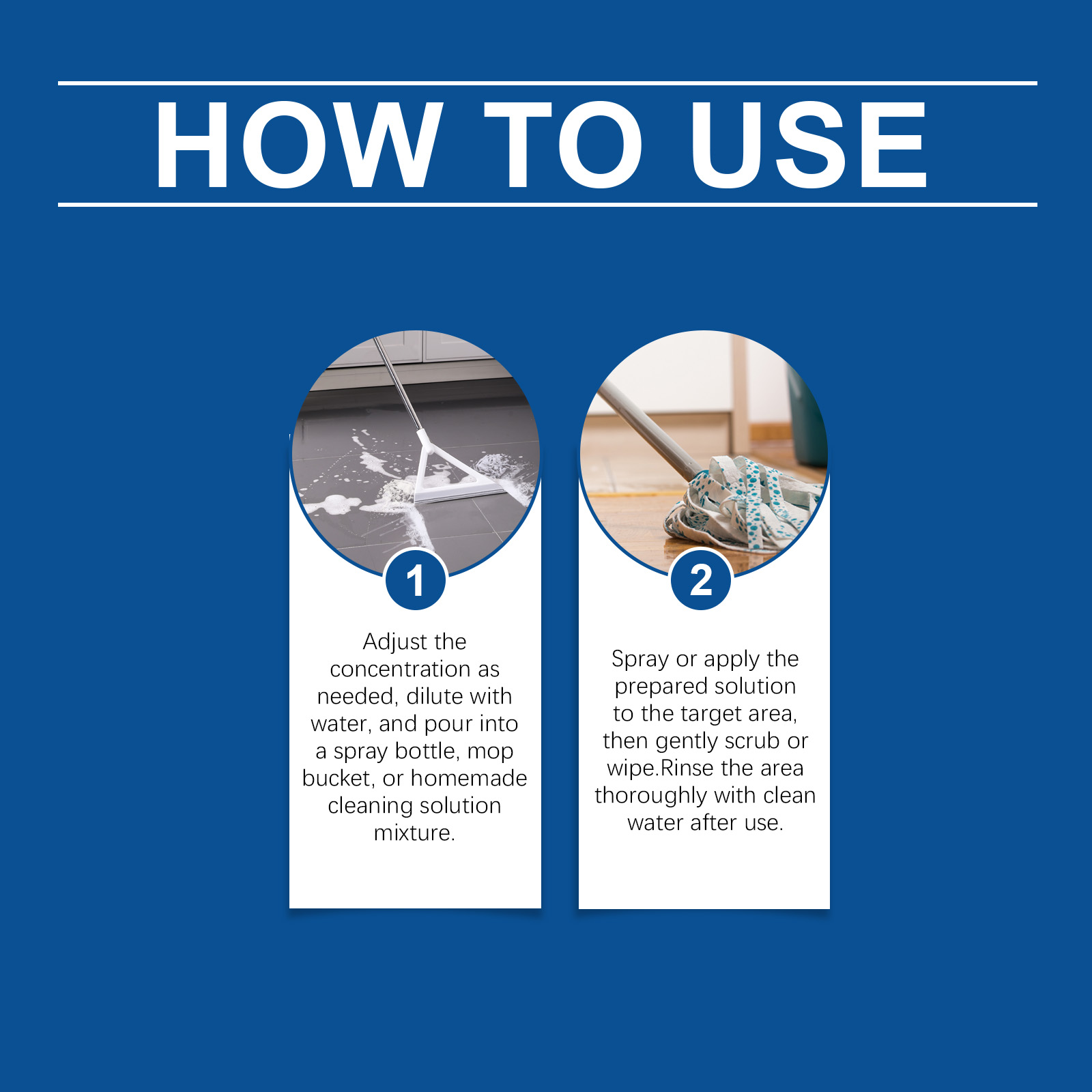 HOW TO USE

1

Adjust the concentration as needed, dilute with water, and pour into a spray bottle, mop bucket, or homemade cleaning solution mixture.

2

Spray or apply the prepared solution to the target area, then gently scrub or wipe.Rinse the area thoroughly with clean water after use.