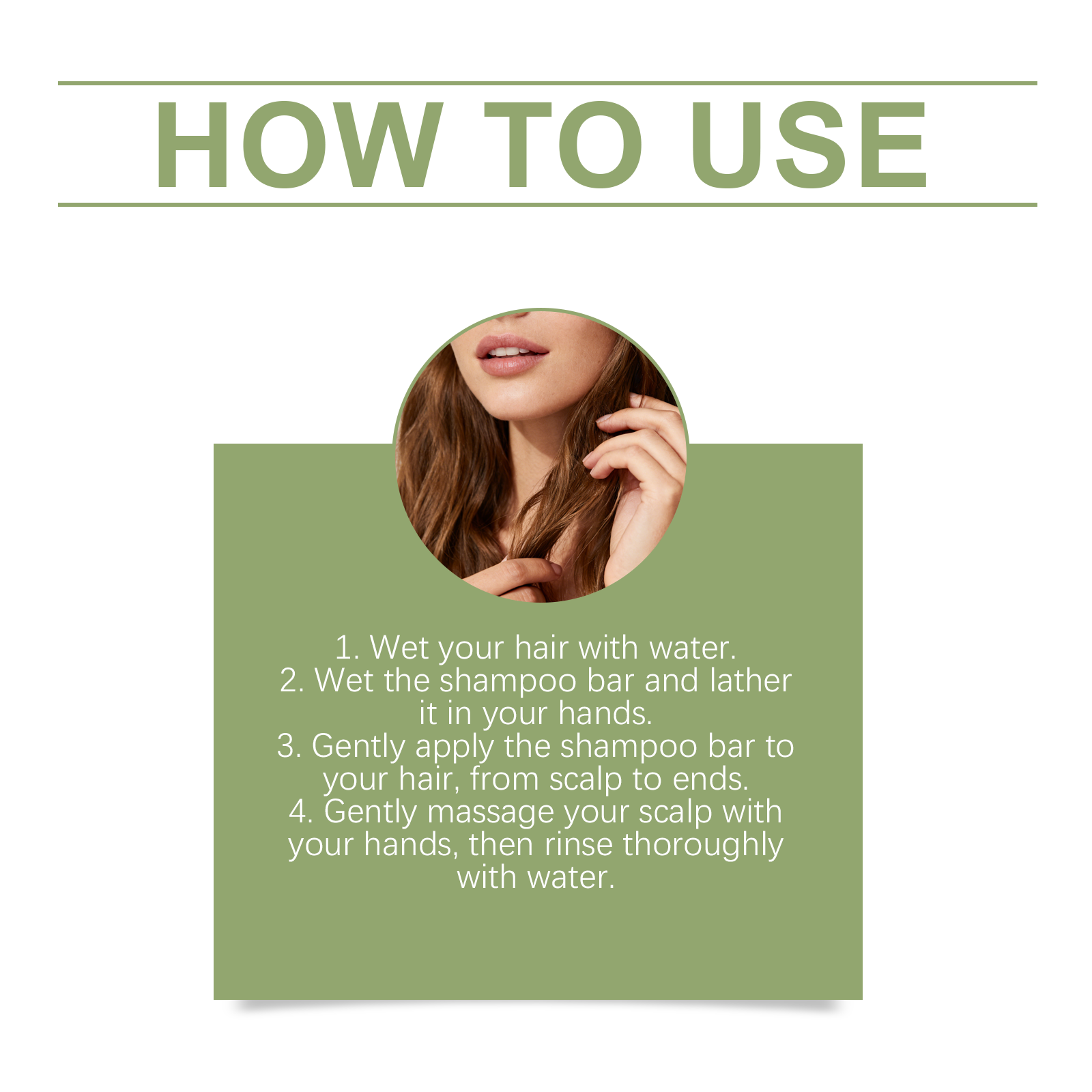 HOW TO USE

1. Wet your hair with water.
2. Wet the shampoo bar and lather it in your hands.
3. Gently apply the shampoo bar to your hair, from scalp to ends.
4. Gently massage your scalp with your hands, then rinse thoroughly with water.