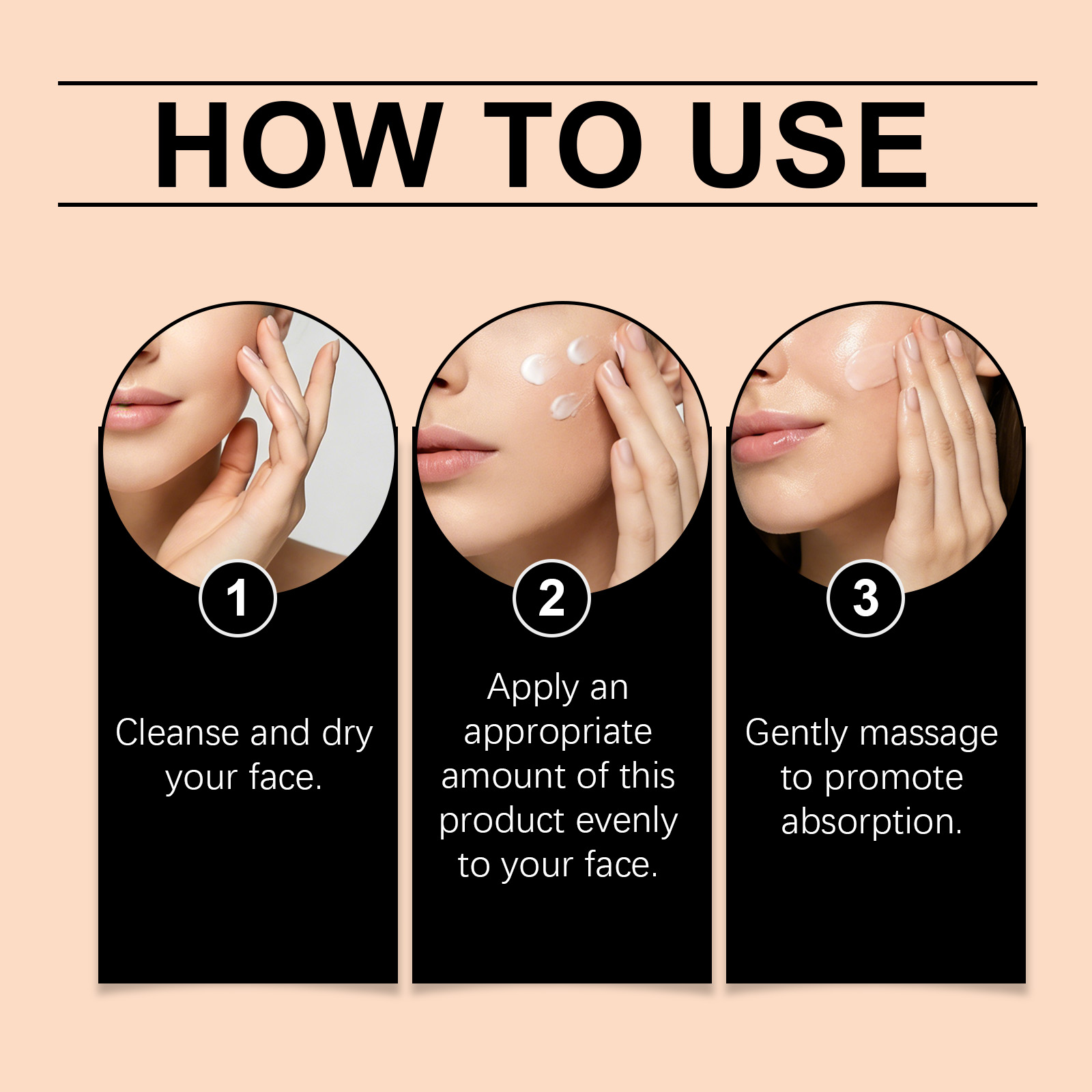 HOW TO USE

1

Cleanse and dry your face.

2

Apply an appropriate amount of this product evenly to your face.

3

Gently massage to promote absorption.