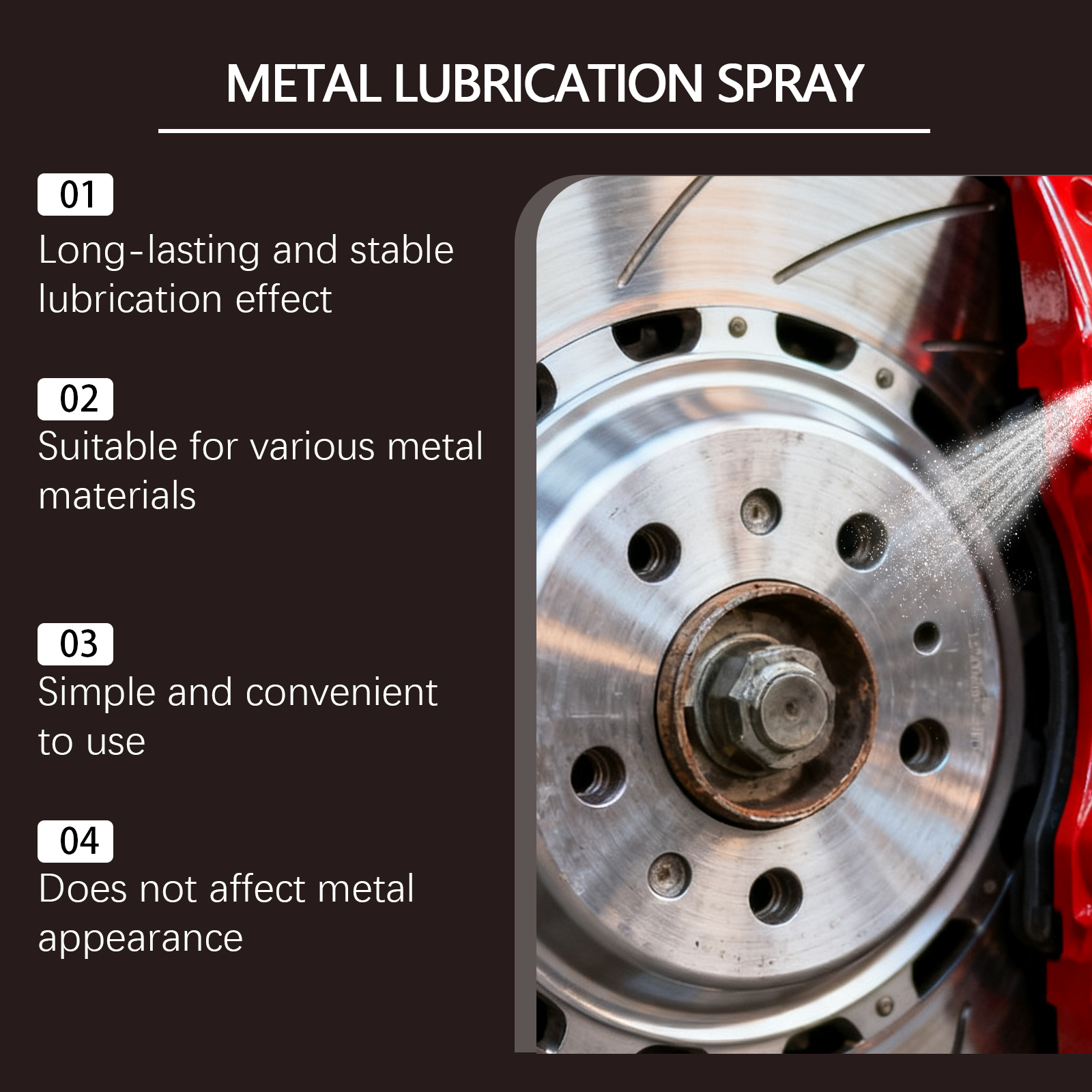 METAL LUBRICATION SPRAY

01
Long-lasting and stable lubrication effect

02
Suitable for various metal materials

03
Simple and convenient to use

04
Does not affect metal appearance