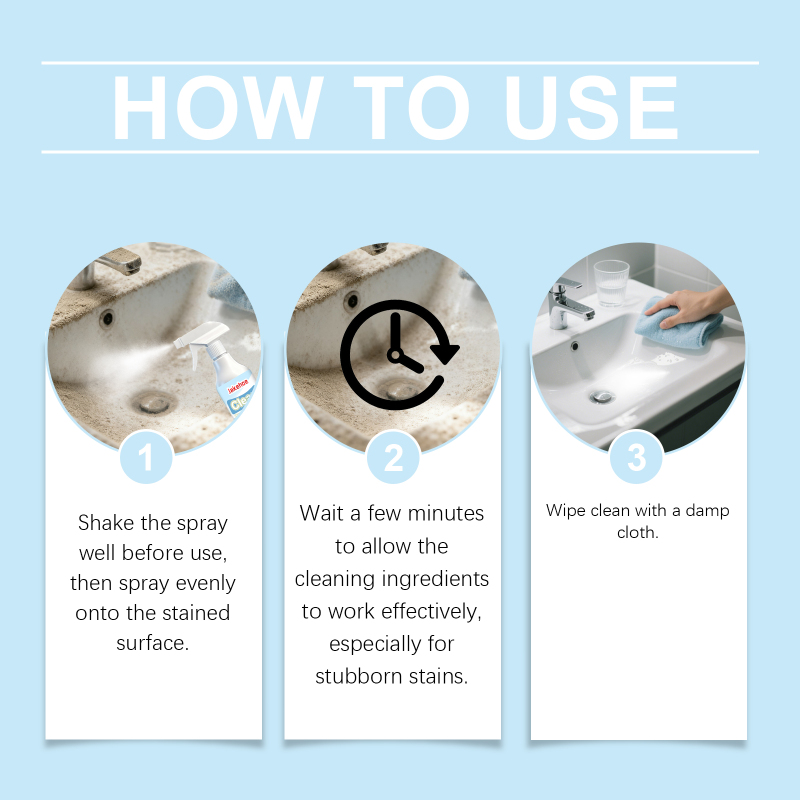 HOW TO USE

1

Shake the spray well before use, then spray evenly onto the stained surface.

2

Wait a few minutes to allow the cleaning ingredients to work effectively, especially for stubborn stains.

3

Wipe clean with a damp cloth.