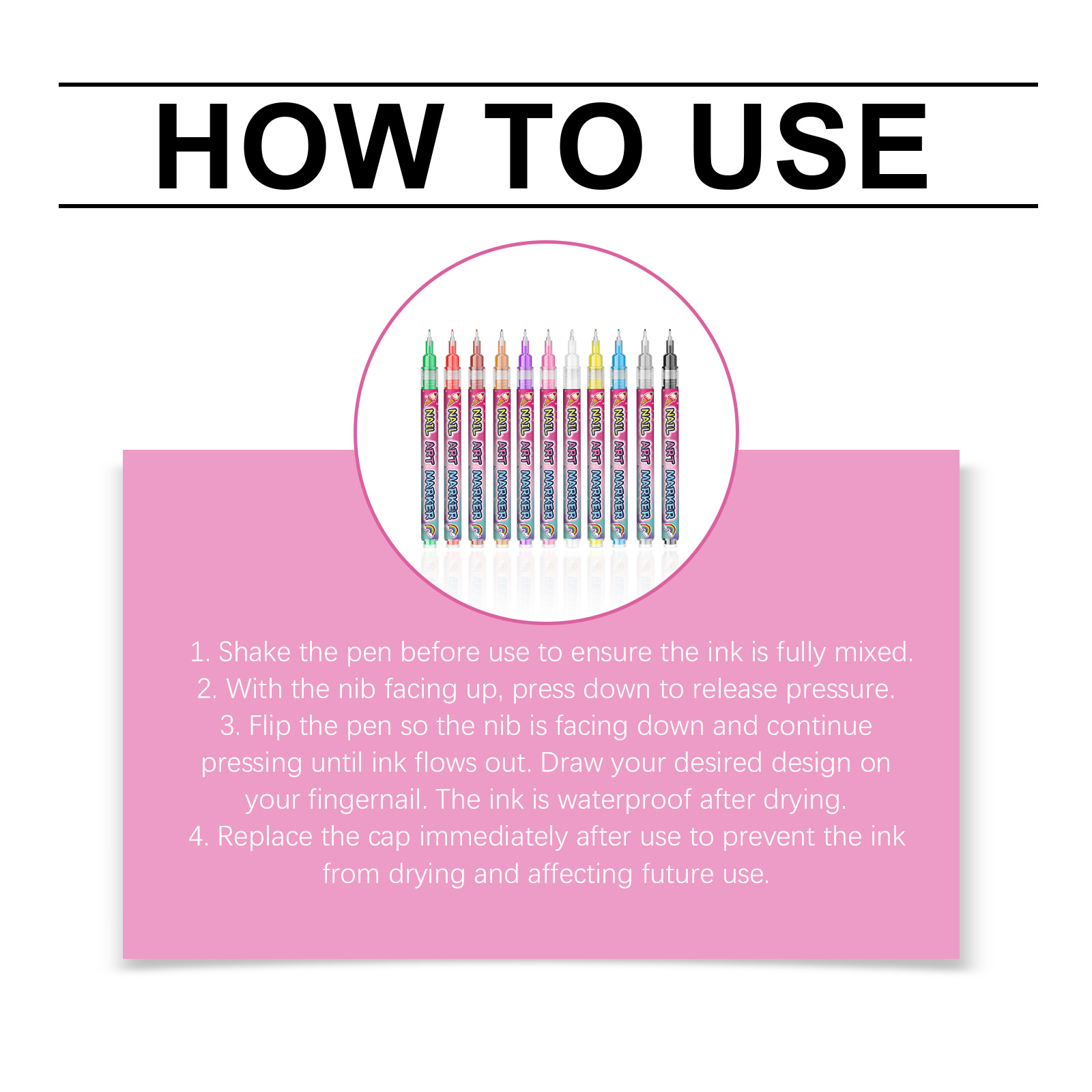 HOW TO USE

NAIL ART MARKER
NAIL ART MARKER
NAIL ART MARKER
NAIL ART MARKER
NAIL ART MARKER
NAIL ART MARKER
NAIL ART MARKER
NAIL ART MARKER
NAIL ART MARKER
NAIL ART MARKER
NAIL ART MARKER

1. Shake the pen before use to ensure the ink is fully mixed.
2. With the nib facing up, press down to release pressure.
3. Flip the pen so the nib is facing down and continue pressing until ink flows out. Draw your desired design on your fingernail. The ink is waterproof after drying.
4. Replace the cap immediately after use to prevent the ink from drying and affecting future use.