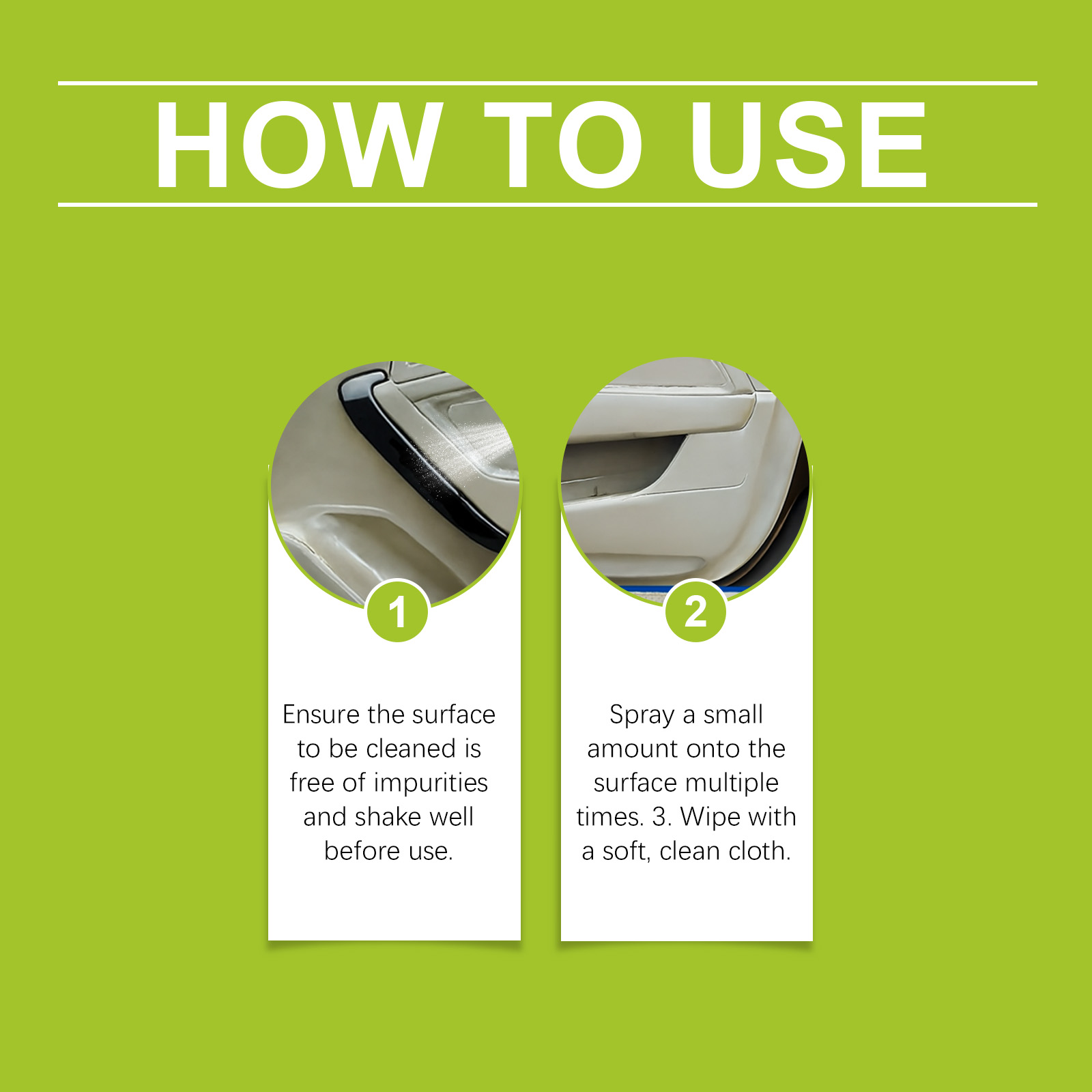 HOW TO USE

1

Ensure the surface to be cleaned is free of impurities and shake well before use.

2

Spray a small amount onto the surface multiple times. 3. Wipe with a soft, clean cloth.