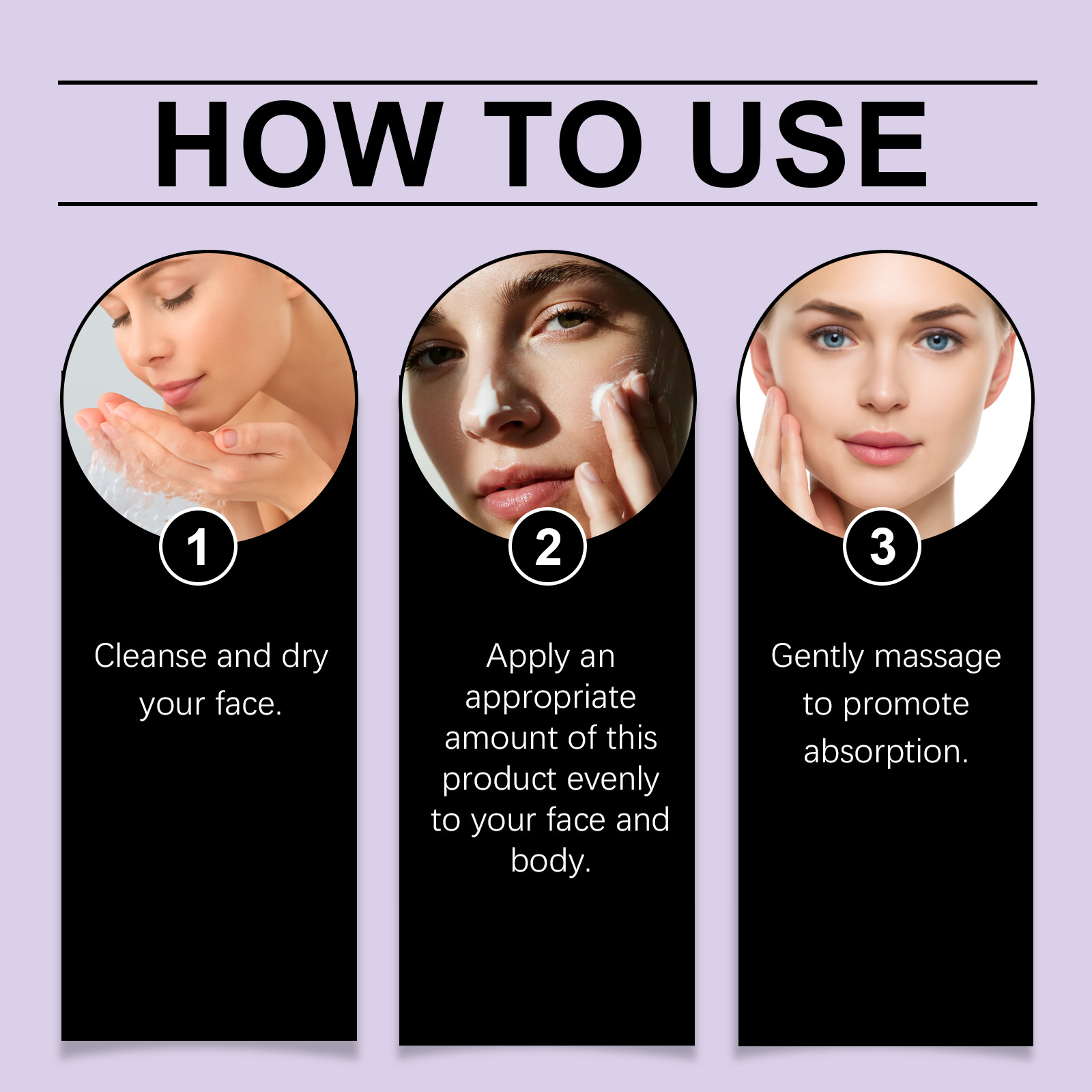 HOW TO USE

1

Cleanse and dry your face.

2

Apply an appropriate amount of this product evenly to your face and body.

3

Gently massage to promote absorption.