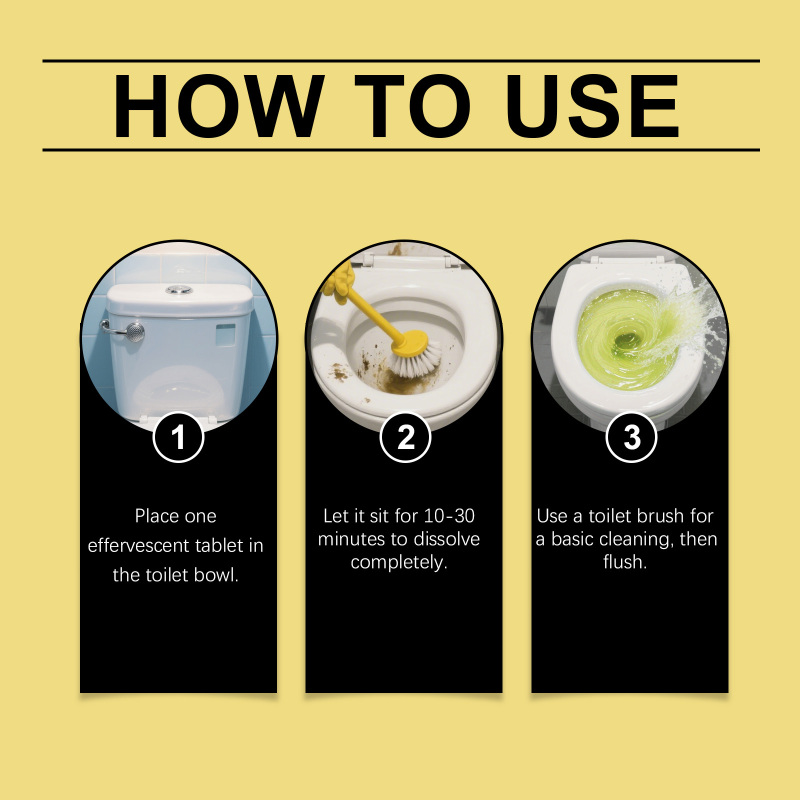 HOW TO USE

1

Place one effervescent tablet in the toilet bowl.

2

Let it sit for 10-30 minutes to dissolve completely.

3

Use a toilet brush for a basic cleaning, then flush.