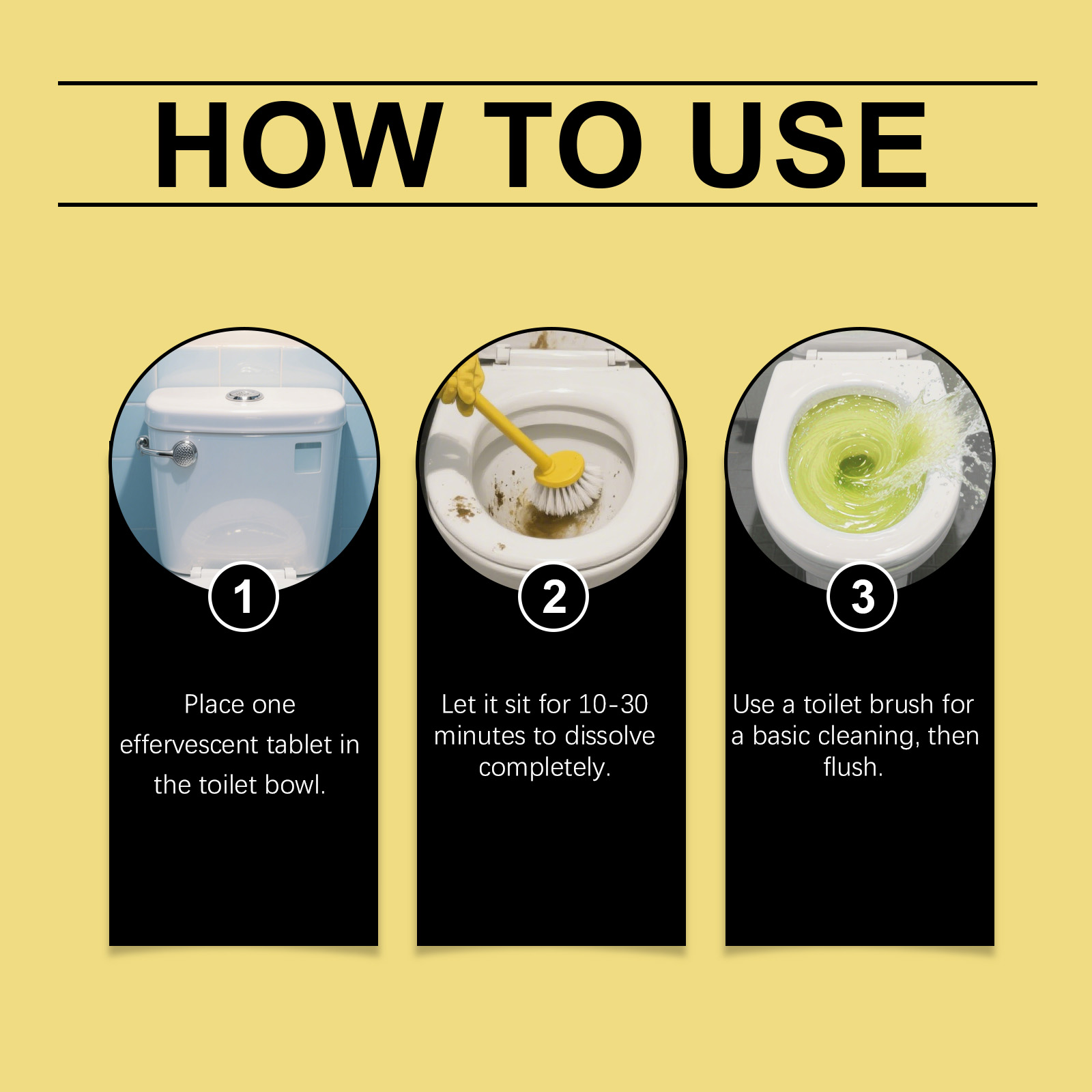 HOW TO USE

1

Place one effervescent tablet in the toilet bowl.

2

Let it sit for 10-30 minutes to dissolve completely.

3

Use a toilet brush for a basic cleaning, then flush.