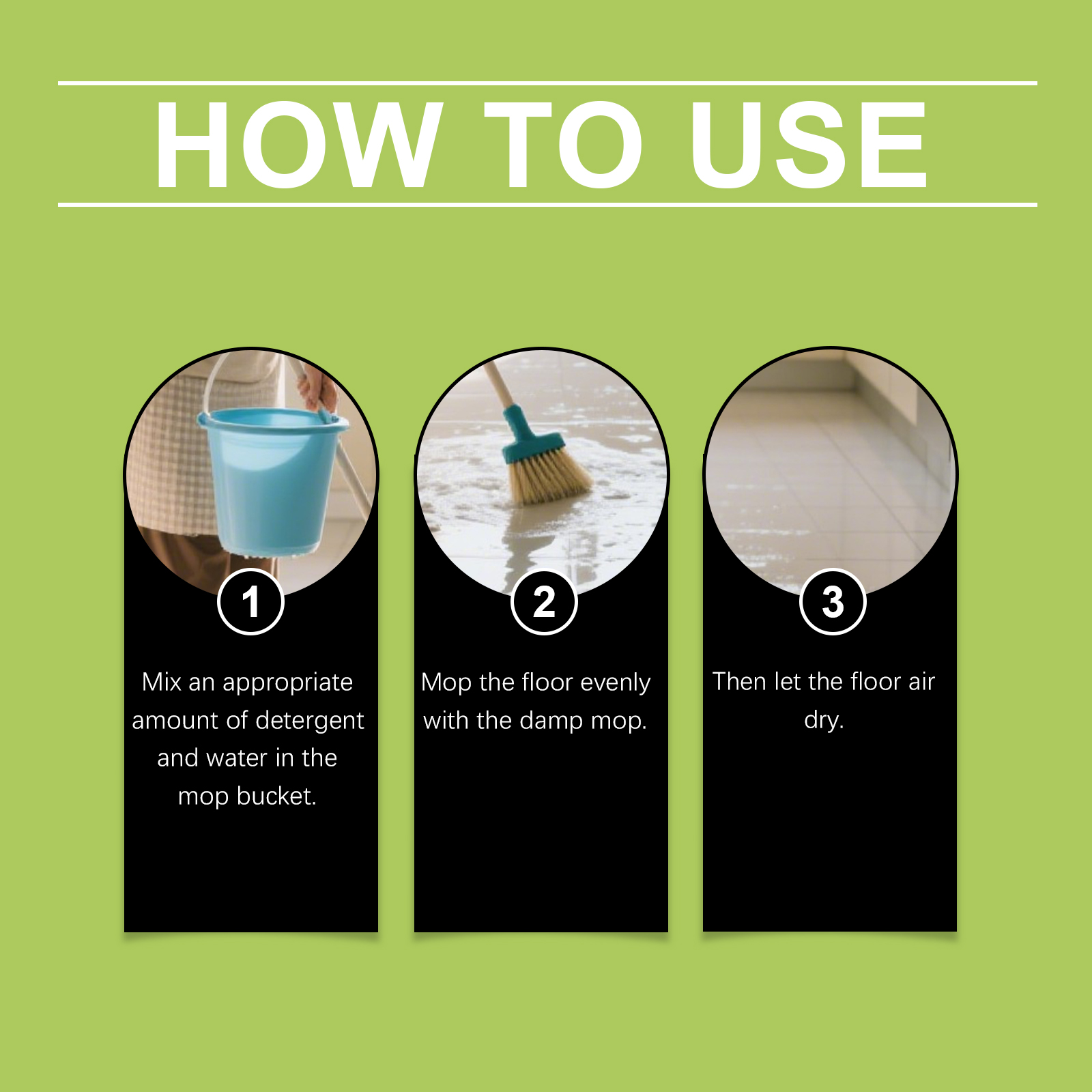 HOW TO USE

1

Mix an appropriate amount of detergent and water in the mop bucket.

2

Mop the floor evenly with the damp mop.

3

Then let the floor air dry.