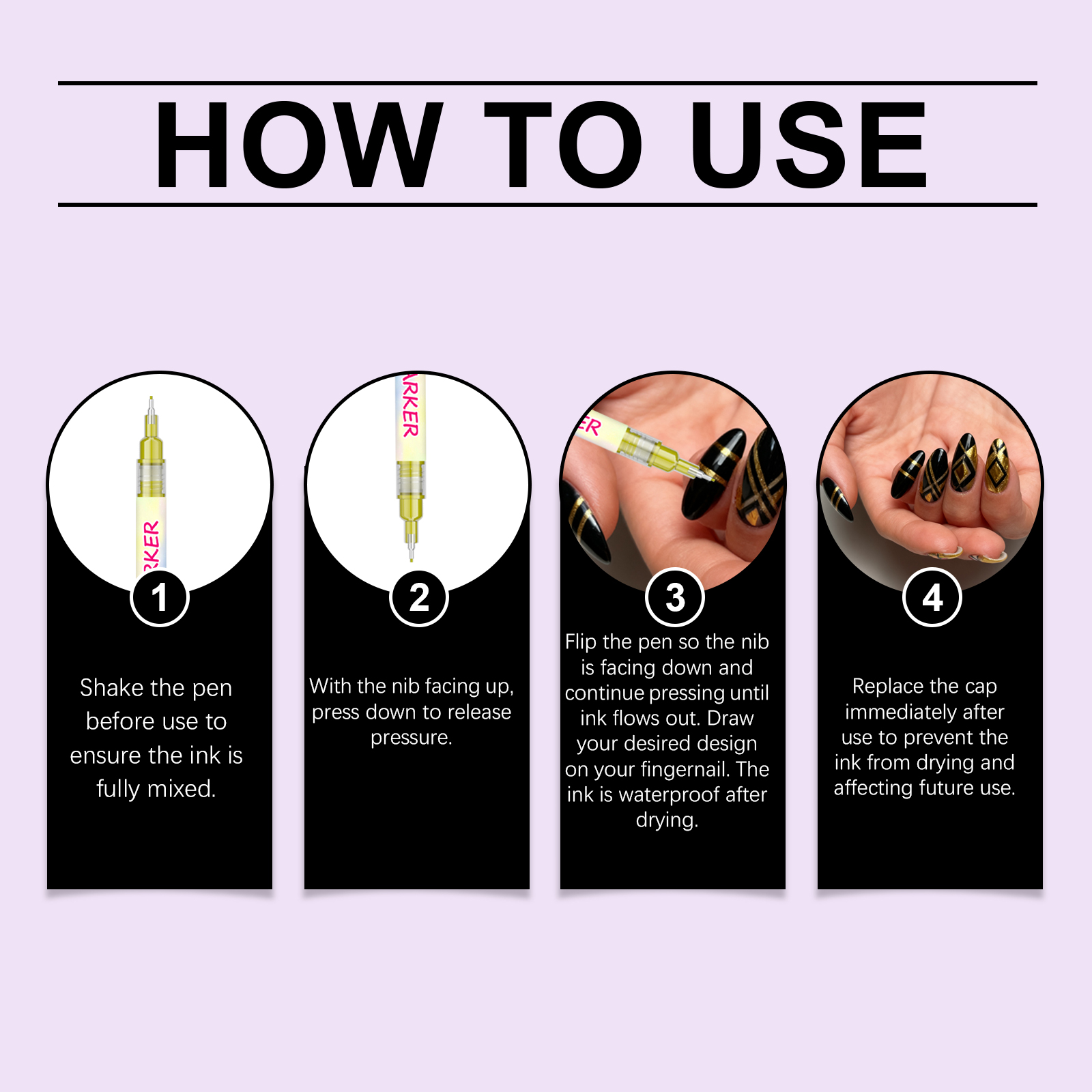 HOW TO USE

RKER

1

Shake the pen before use to ensure the ink is fully mixed.

RKER

2

With the nib facing up, press down to release pressure.

ER

3

Flip the pen so the nib is facing down and continue pressing until ink flows out. Draw your desired design on your fingernail. The ink is waterproof after drying.

4

Replace the cap immediately after use to prevent the ink from drying and affecting future use.