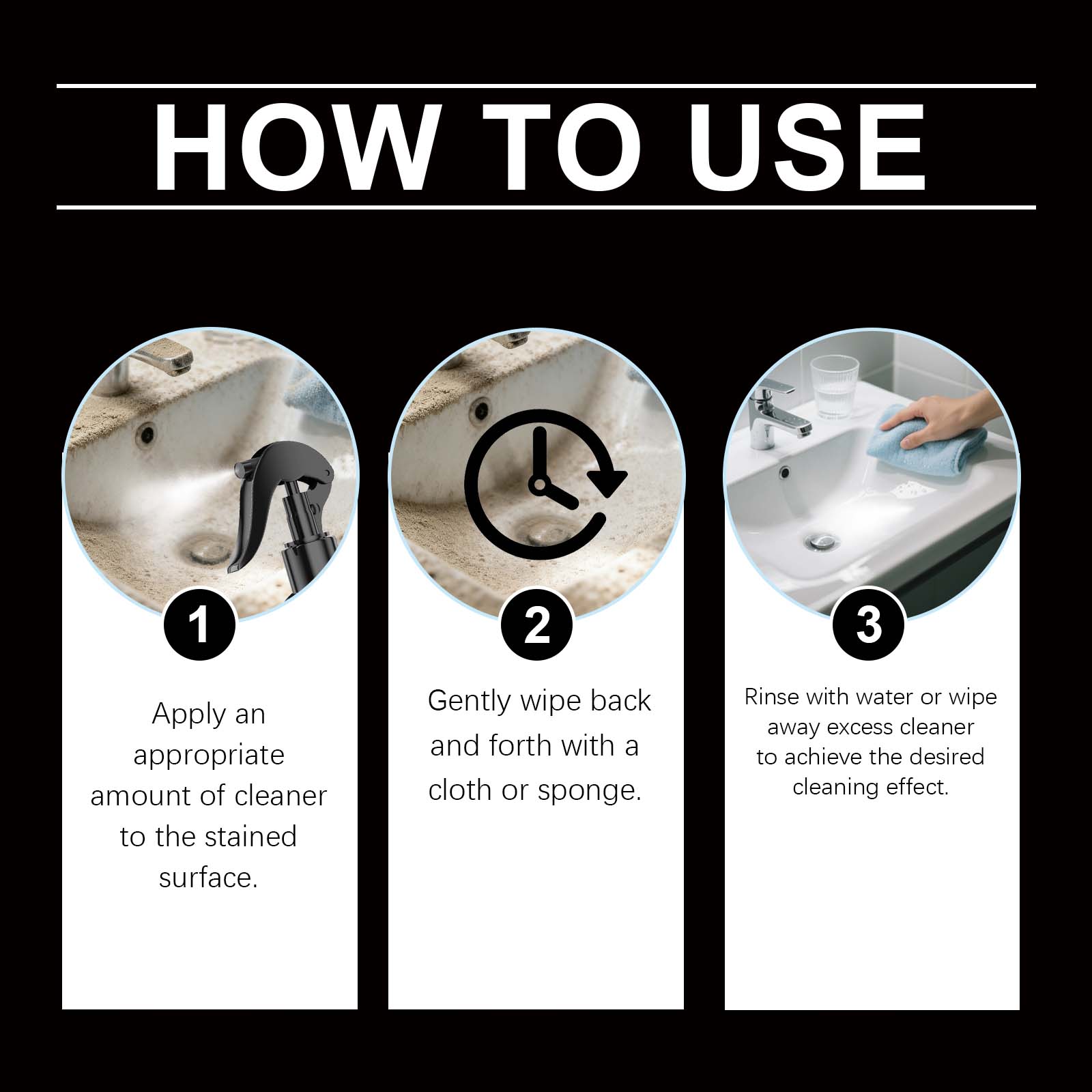 HOW TO USE

1

Apply an appropriate amount of cleaner to the stained surface.

2

Gently wipe back and forth with a cloth or sponge.

3

Rinse with water or wipe away excess cleaner to achieve the desired cleaning effect.