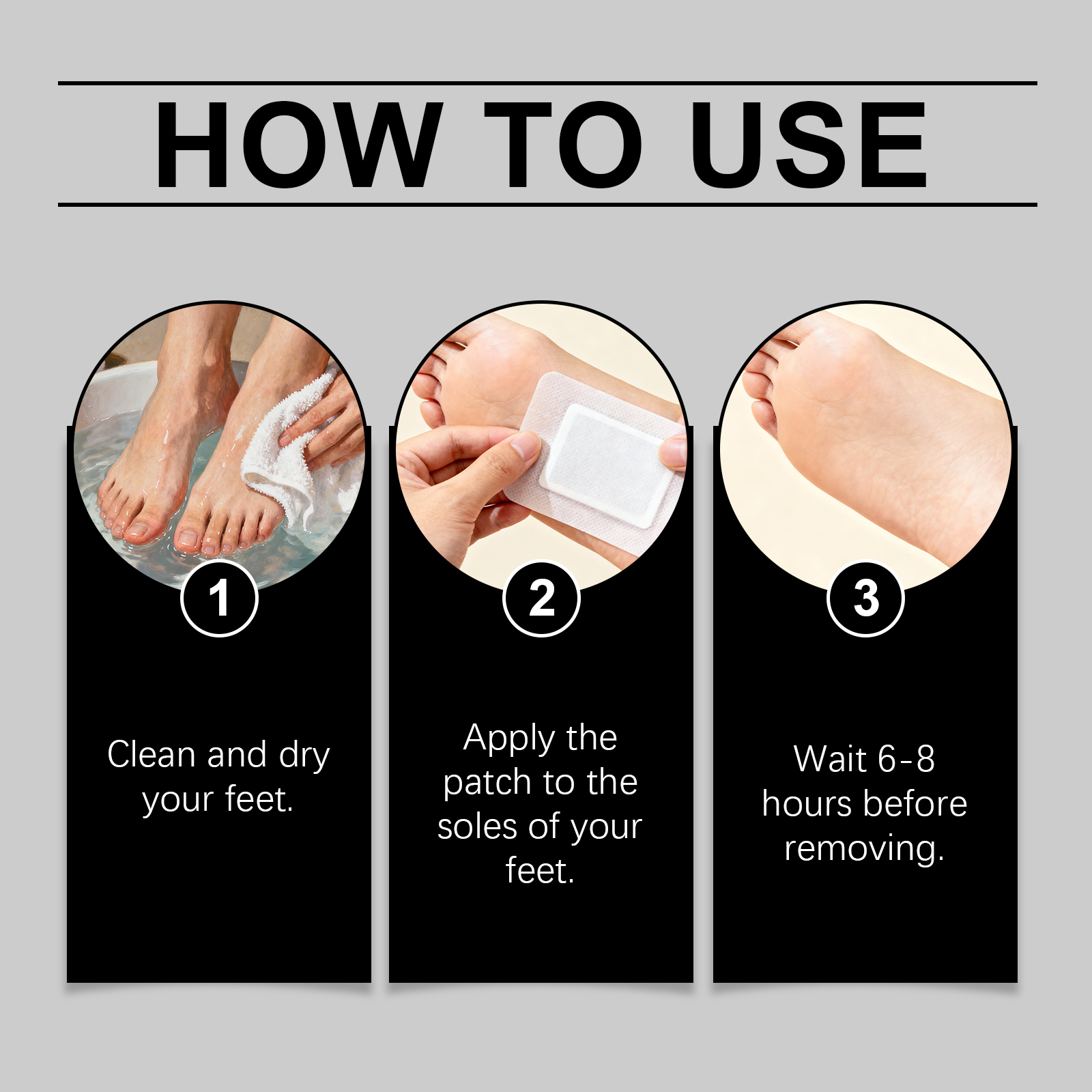 HOW TO USE

1

Clean and dry your feet.

2

Apply the patch to the soles of your feet.

3

Wait 6-8 hours before removing.