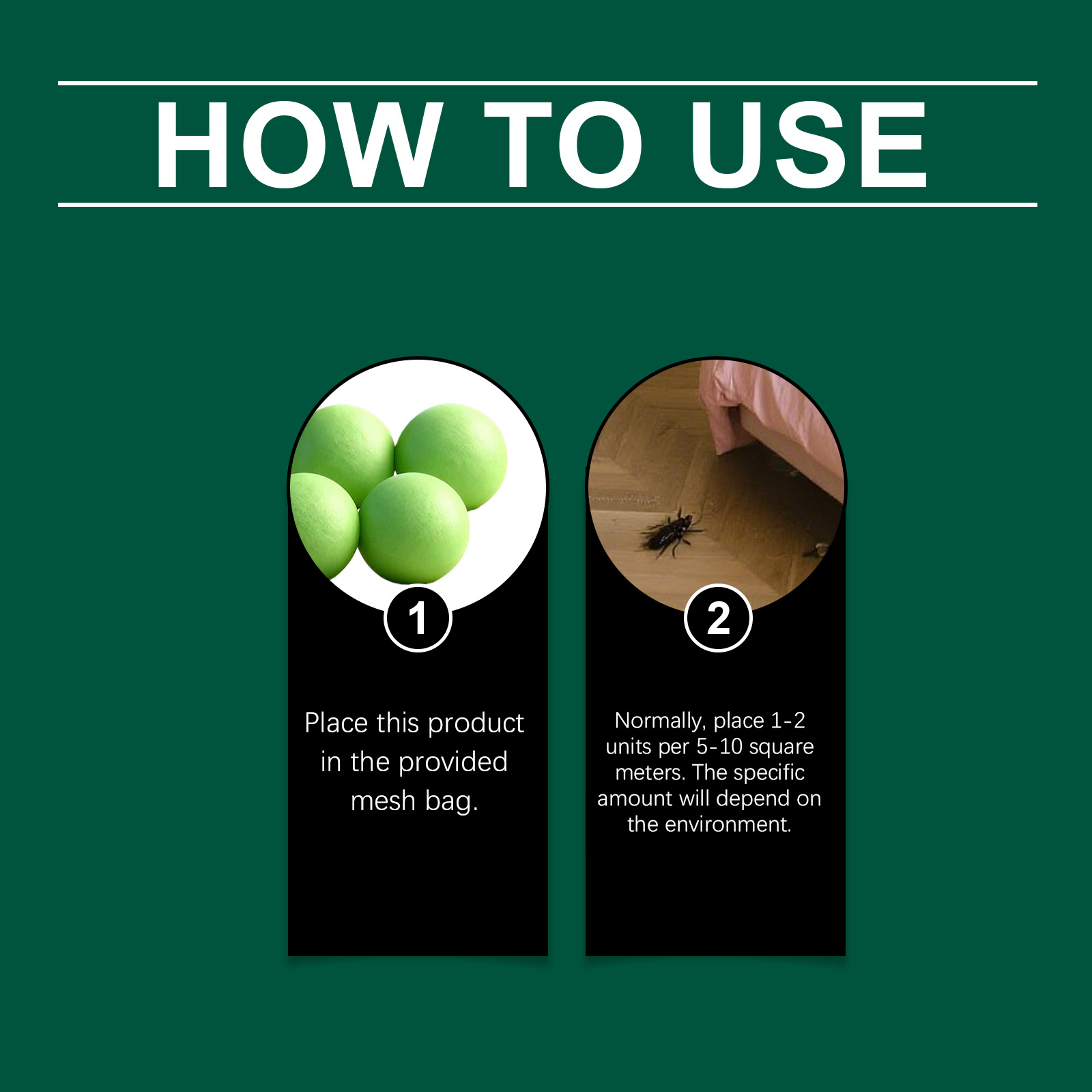 HOW TO USE

1

Place this product in the provided mesh bag.

2

Normally, place 1-2 units per 5-10 square meters. The specific amount will depend on the environment.