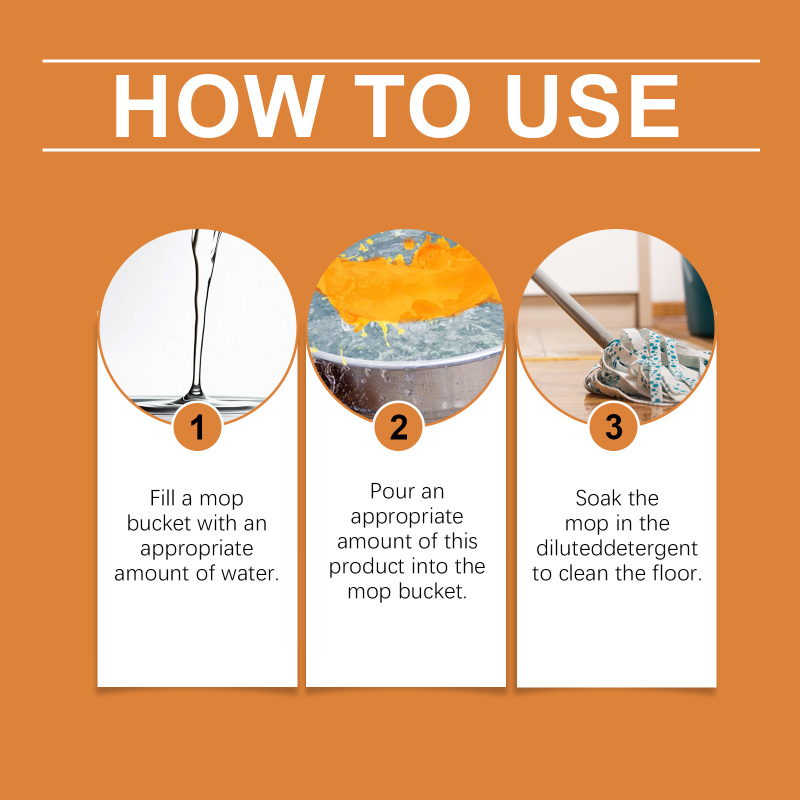 HOW TO USE

1

Fill a mop bucket with an appropriate amount of water.

2

Pour an appropriate amount of this product into the mop bucket.

3

Soak the mop in the diluteddetergent to clean the floor.