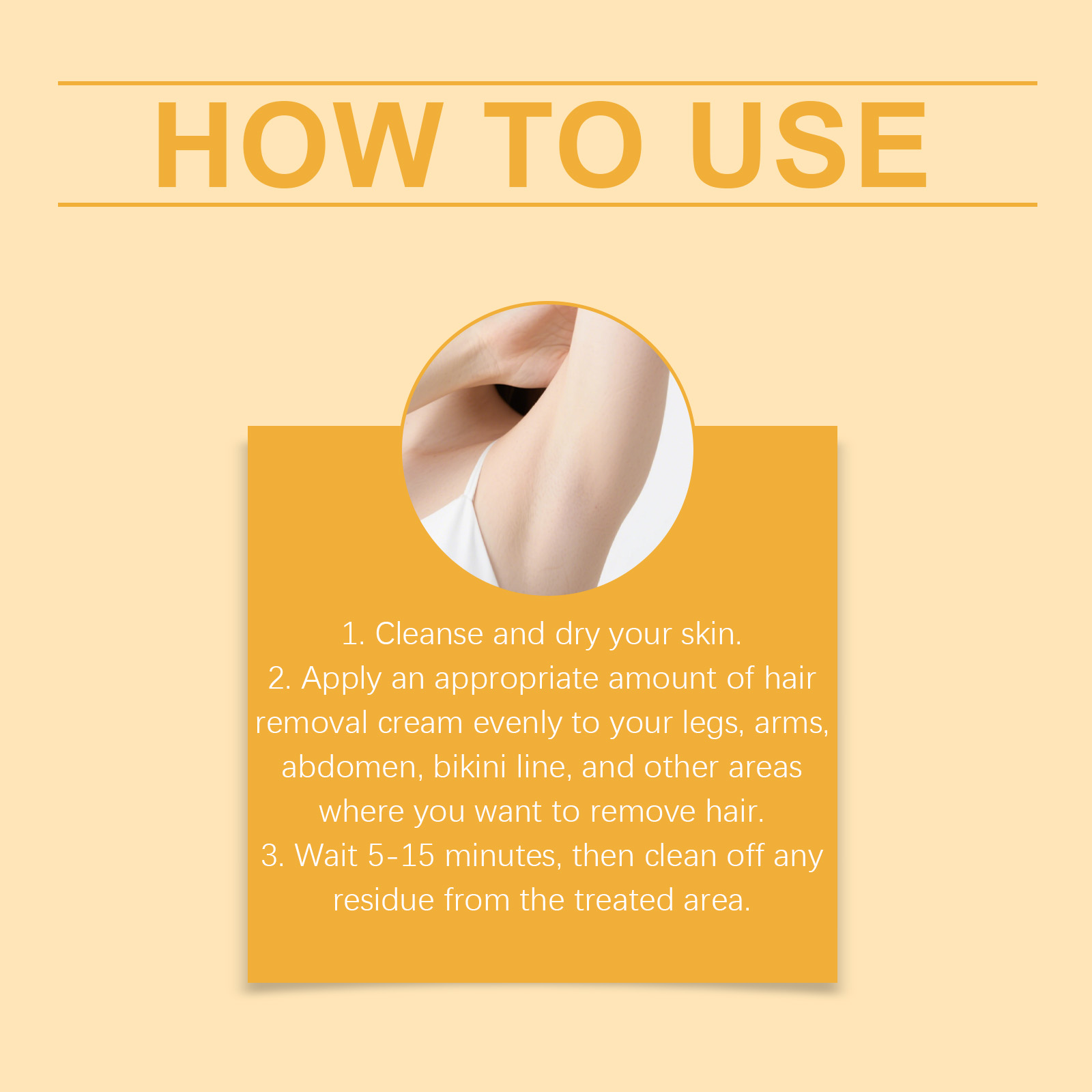 HOW TO USE

1. Cleanse and dry your skin.
2. Apply an appropriate amount of hair removal cream evenly to your legs, arms, abdomen, bikini line, and other areas where you want to remove hair.
3. Wait 5-15 minutes, then clean off any residue from the treated area.