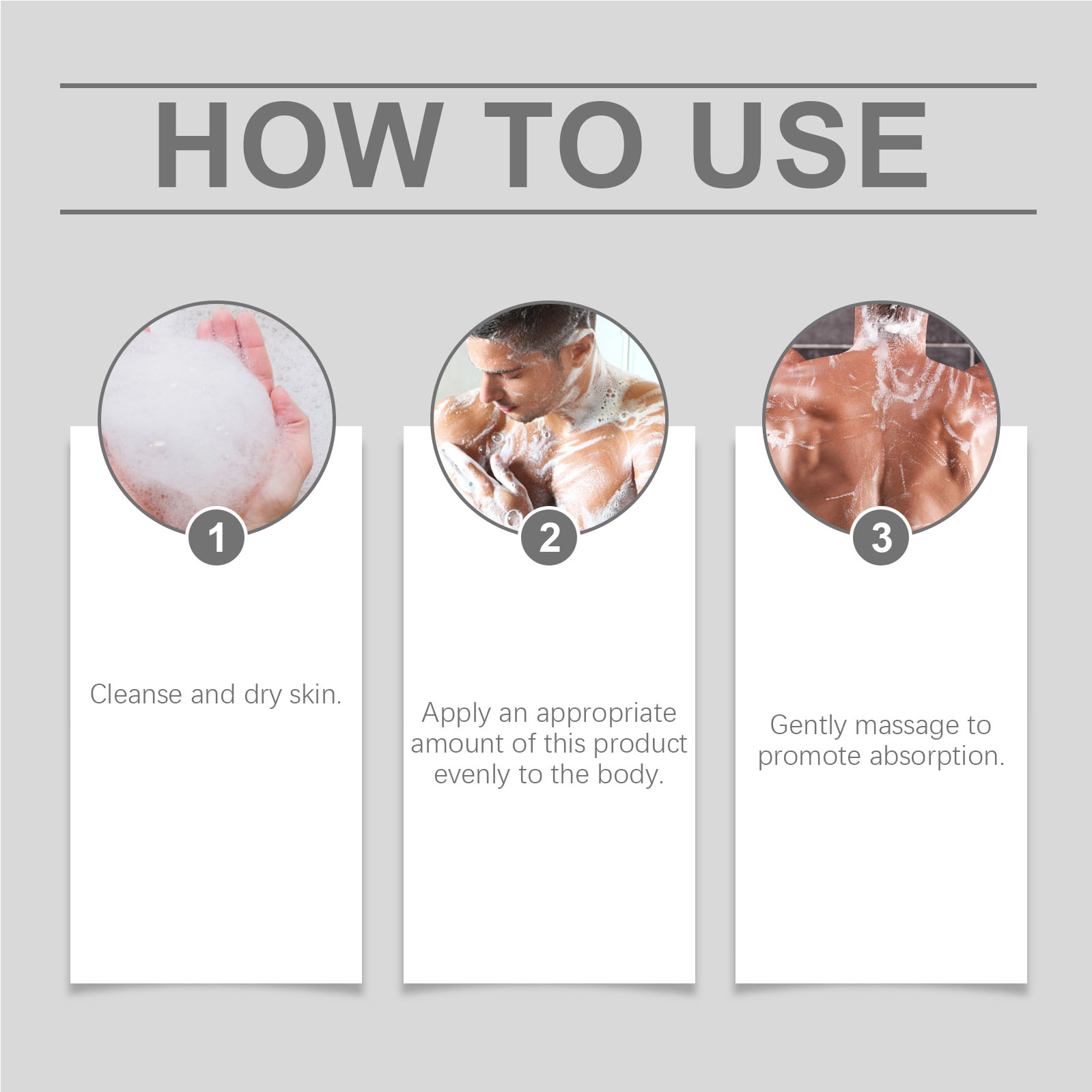 HOW TO USE

1

Cleanse and dry skin.

2

Apply an appropriate amount of this product evenly to the body.

3

Gently massage to promote absorption.