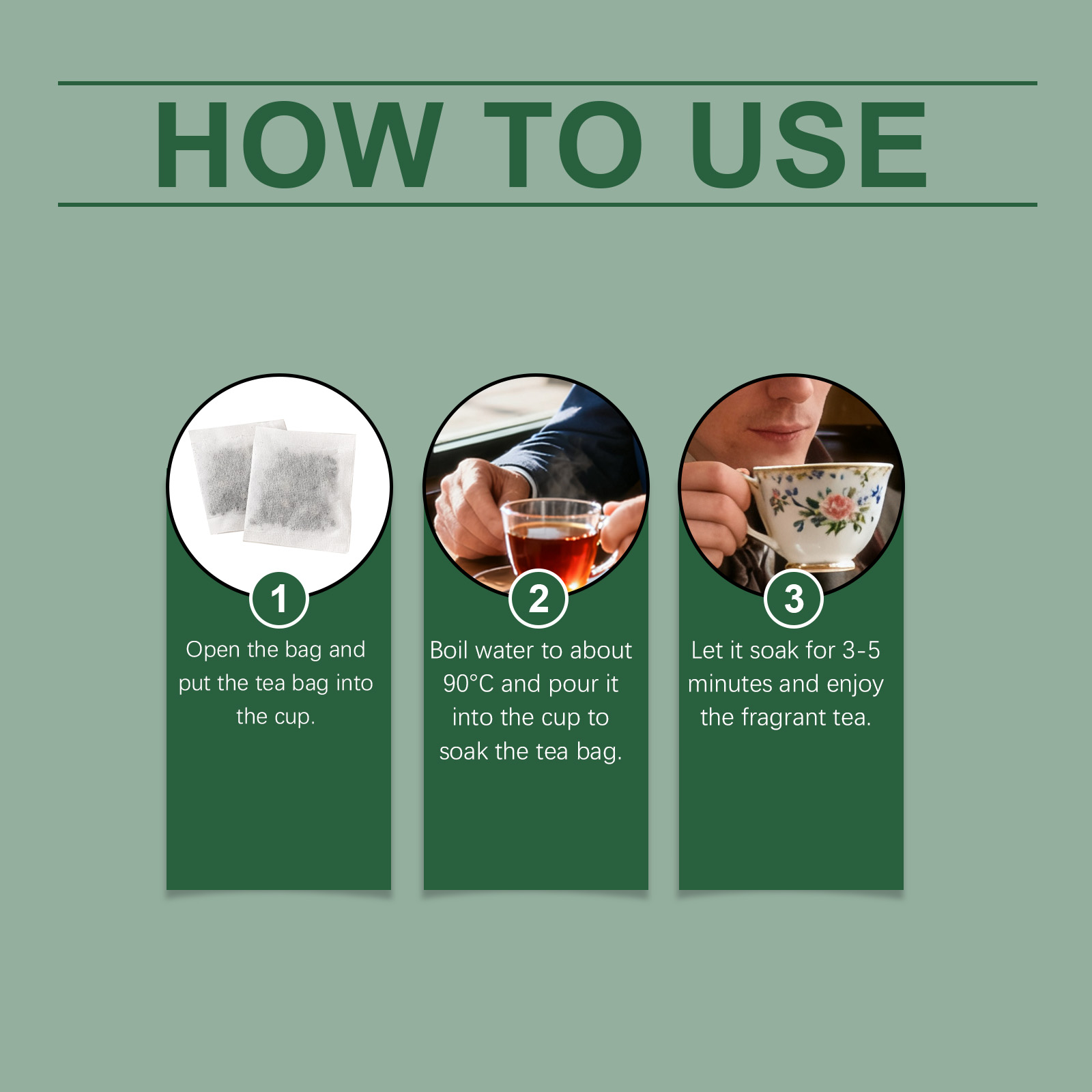 HOW TO USE

1
Open the bag and put the tea bag into the cup.

2
Boil water to about 90°C and pour it into the cup to soak the tea bag.

3
Let it soak for 3-5 minutes and enjoy the fragrant tea.