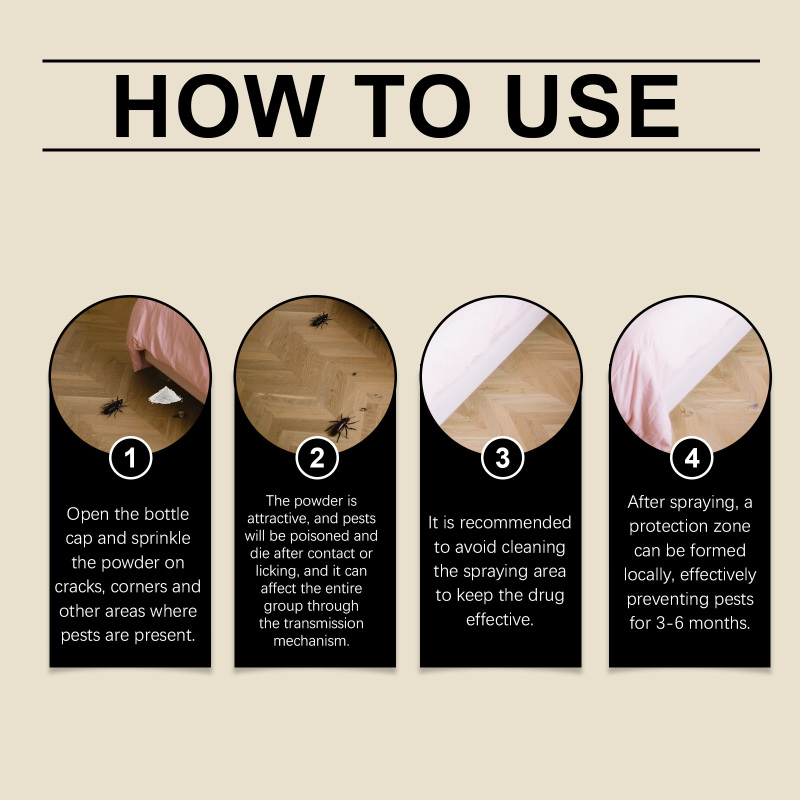 HOW TO USE

1

Open the bottle cap and sprinkle the powder on cracks, corners and other areas where pests are present.

2

The powder is attractive, and pests will be poisoned and die after contact or licking, and it can affect the entire group through the transmission mechanism.

3

It is recommended to avoid cleaning the spraying area to keep the drug effective.

4

After spraying, a protection zone can be formed locally, effectively preventing pests for 3-6 months.