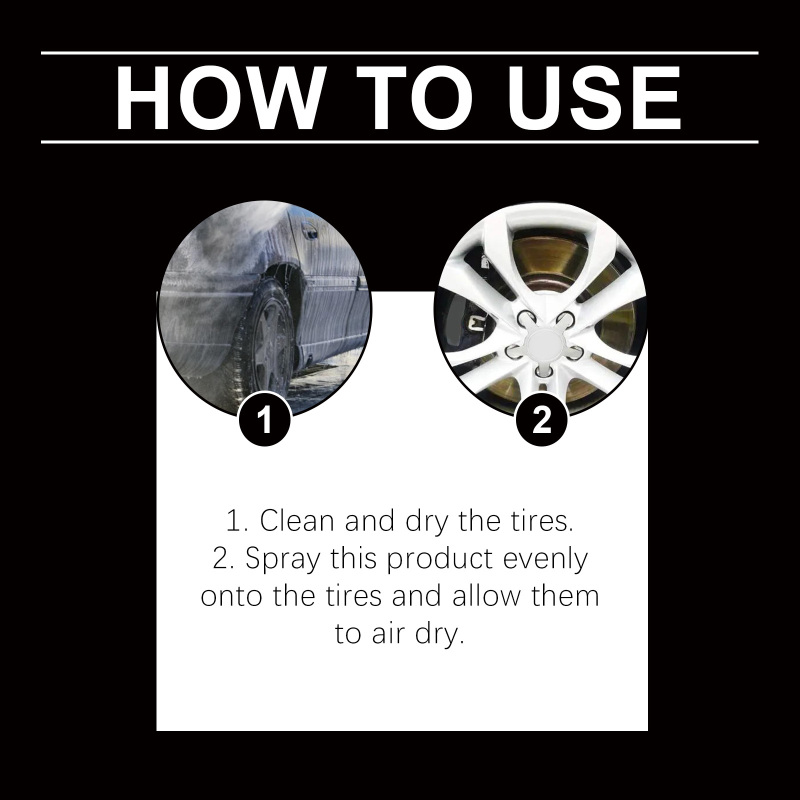 HOW TO USE

1

2

1. Clean and dry the tires.
2. Spray this product evenly onto the tires and allow them to air dry.