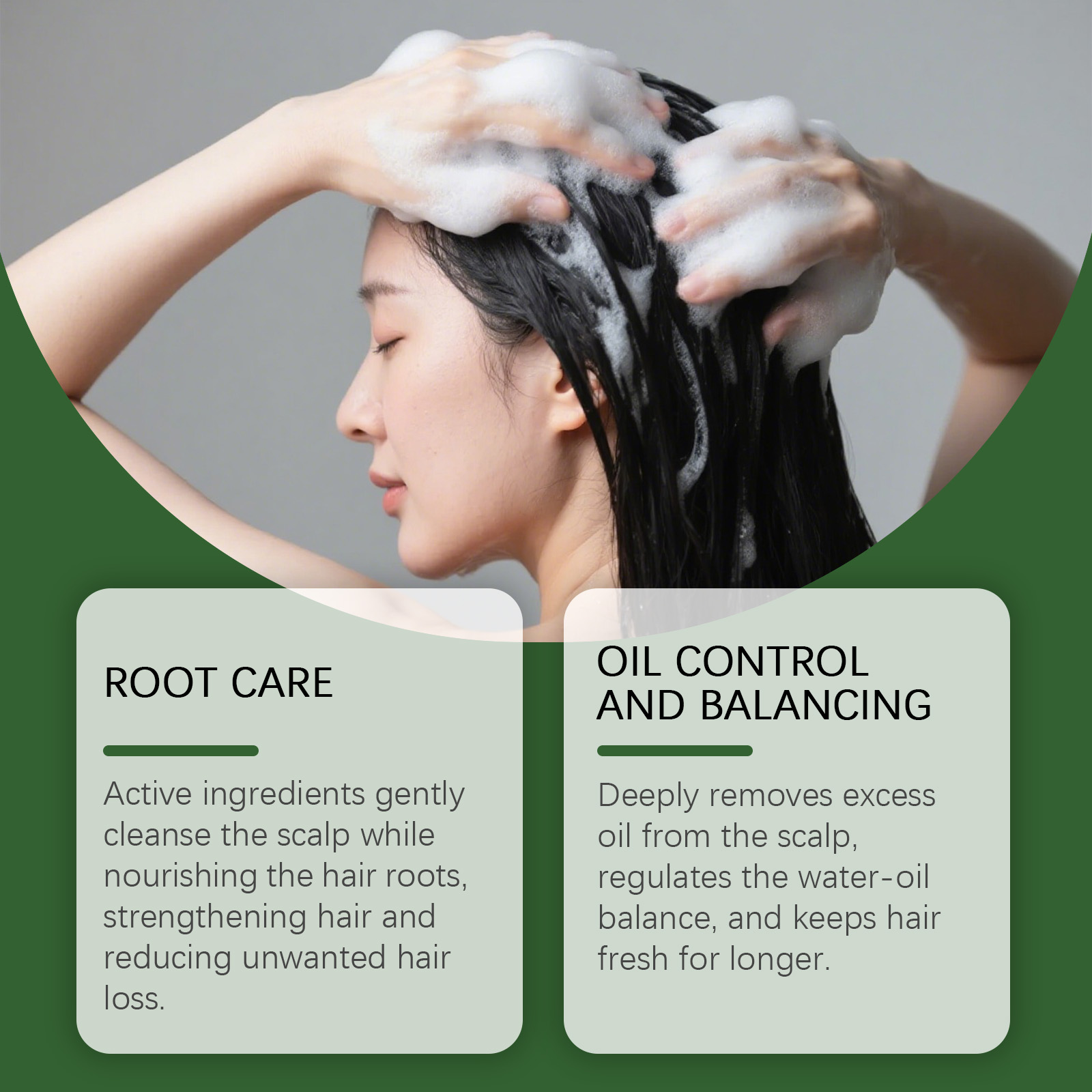 ROOT CARE

Active ingredients gently cleanse the scalp while nourishing the hair roots, strengthening hair and reducing unwanted hair loss.

OIL CONTROL AND BALANCING

Deeply removes excess oil from the scalp, regulates the water-oil balance, and keeps hair fresh for longer.